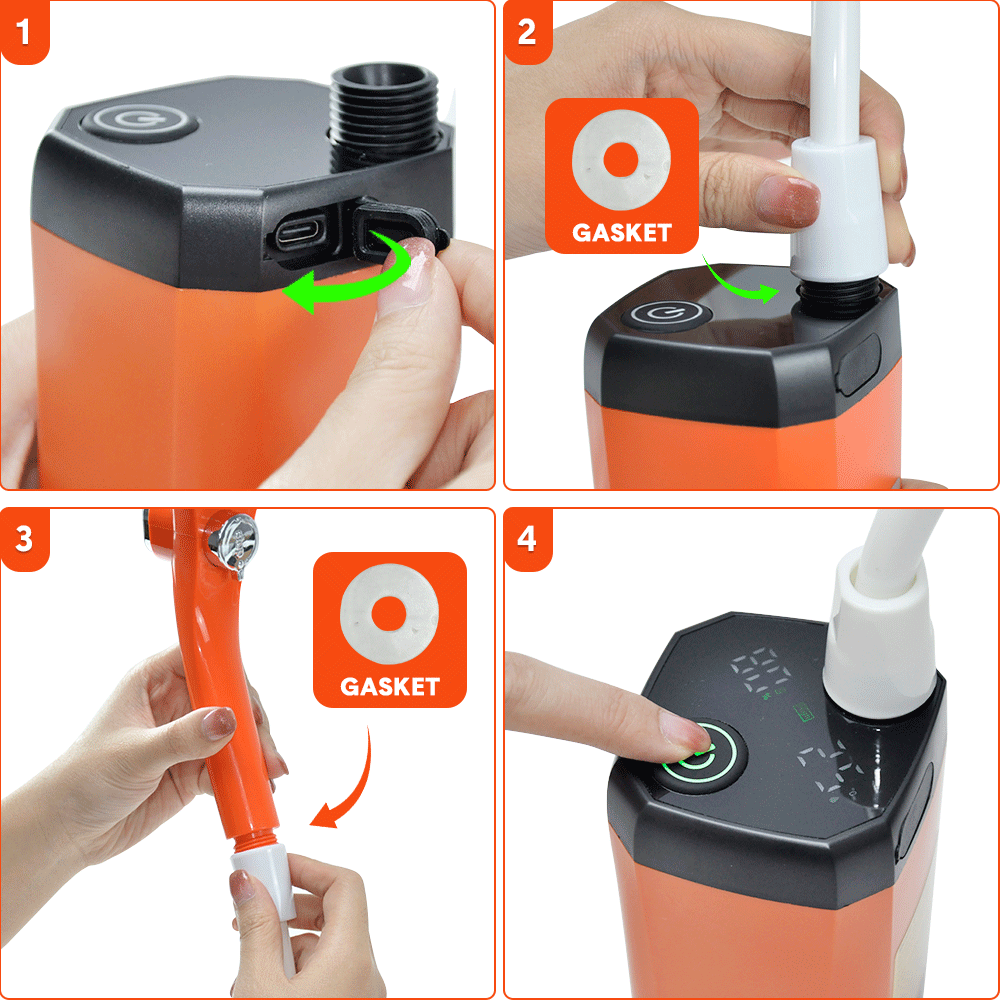 1

2

GASKET

3

GASKET

4