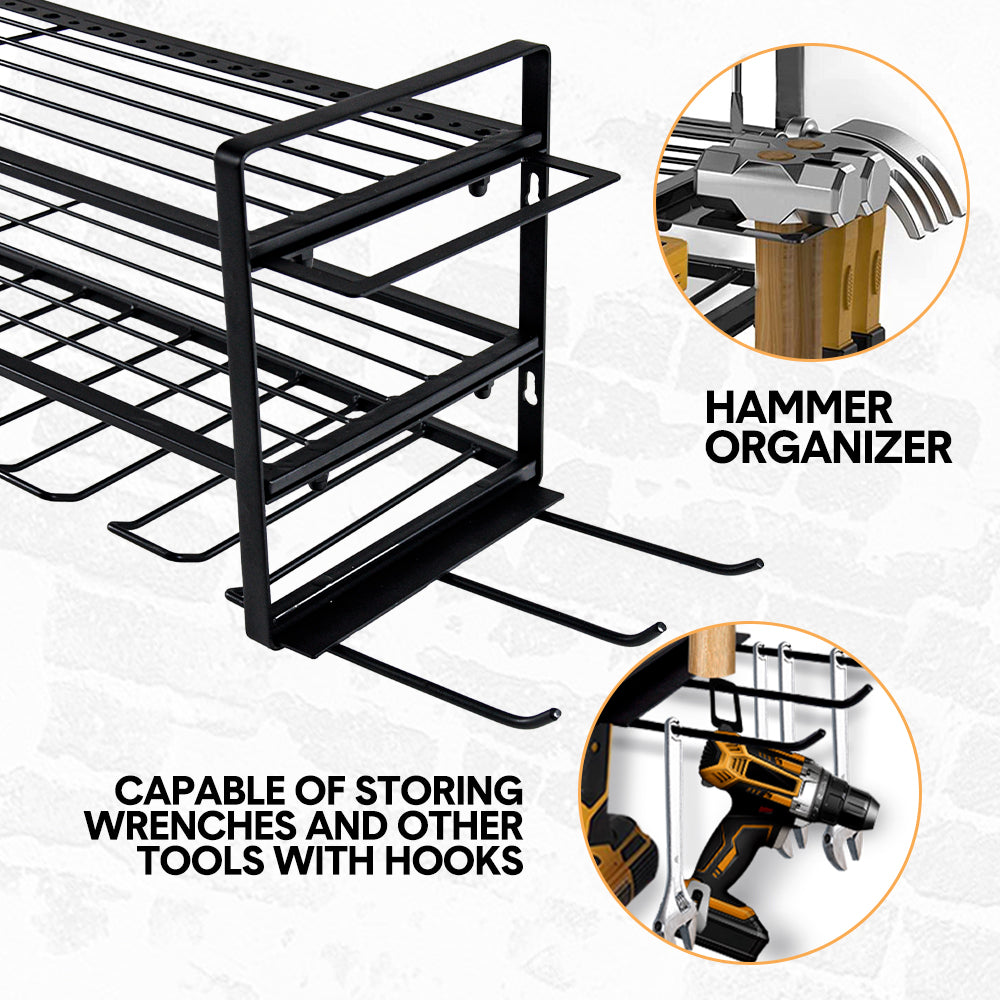 HAMMER ORGANIZER

CAPABLE OF STORING WRENCHES AND OTHER TOOLS WITH HOOKS