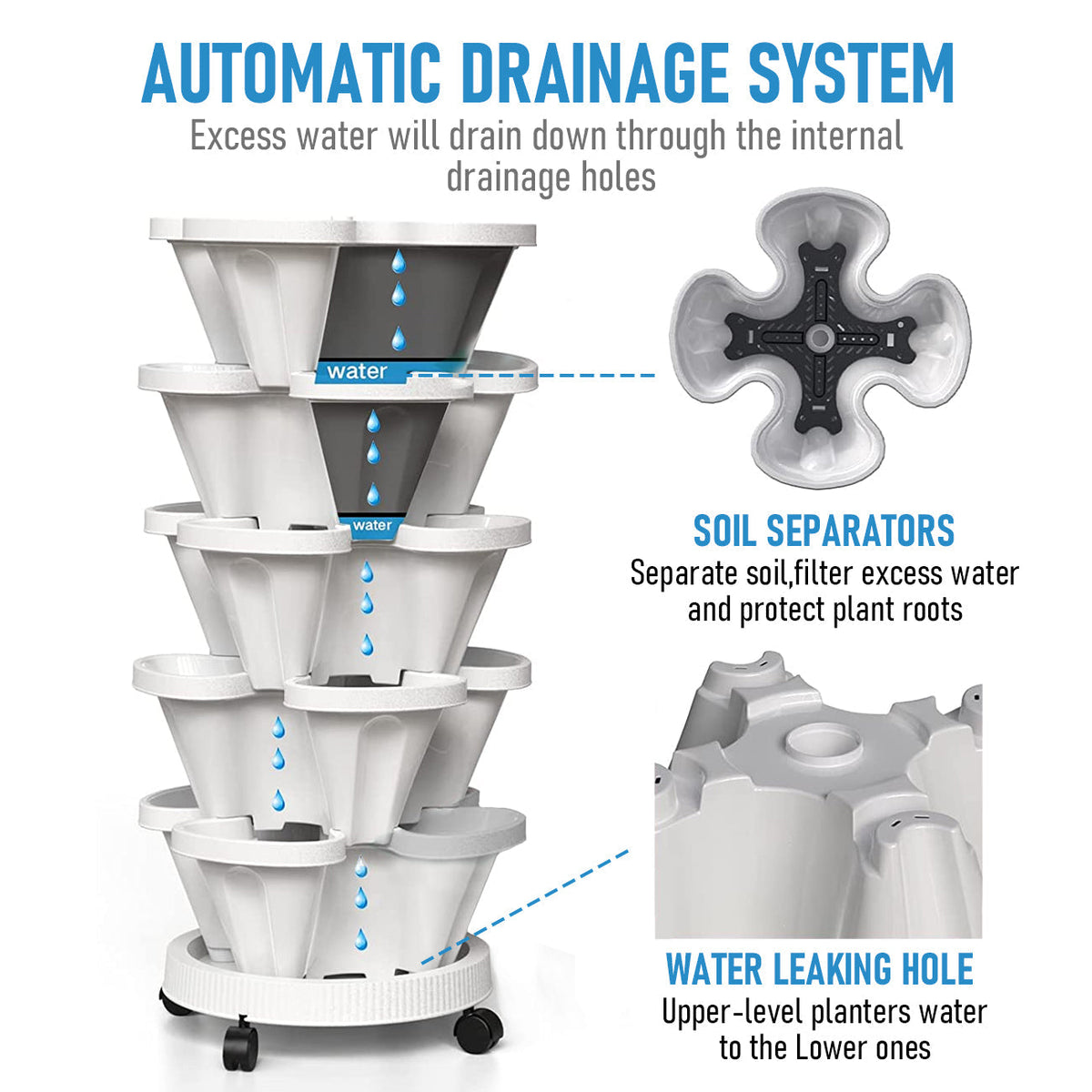 AUTOMATIC DRAINAGE SYSTEM

Excess water will drain down through the internal drainage holes

water

water

SOIL SEPARATORS

Separate soil,filter excess water and protect plant roots

WATER LEAKING HOLE

Upper-level planters water to the Lower ones