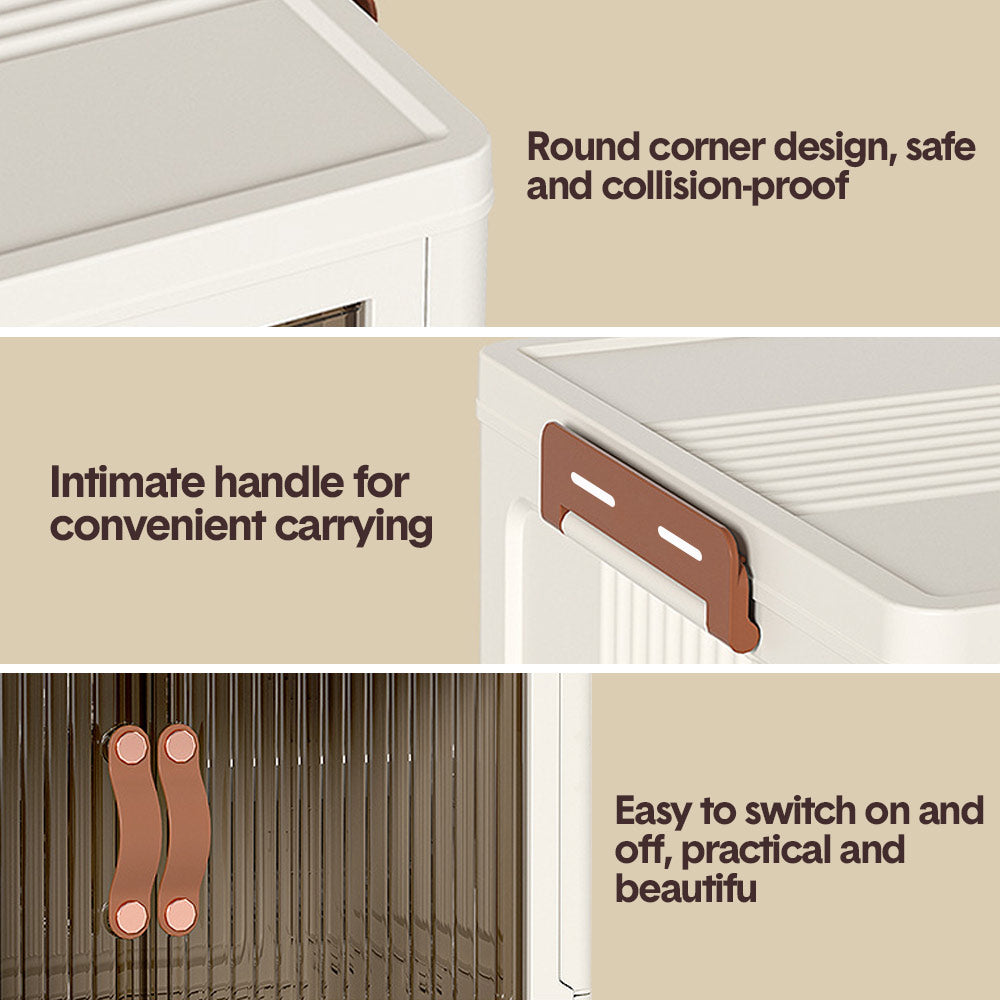 Round corner design, safe and collision-proof

Intimate handle for convenient carrying

Easy to switch on and off, practical and beautifu