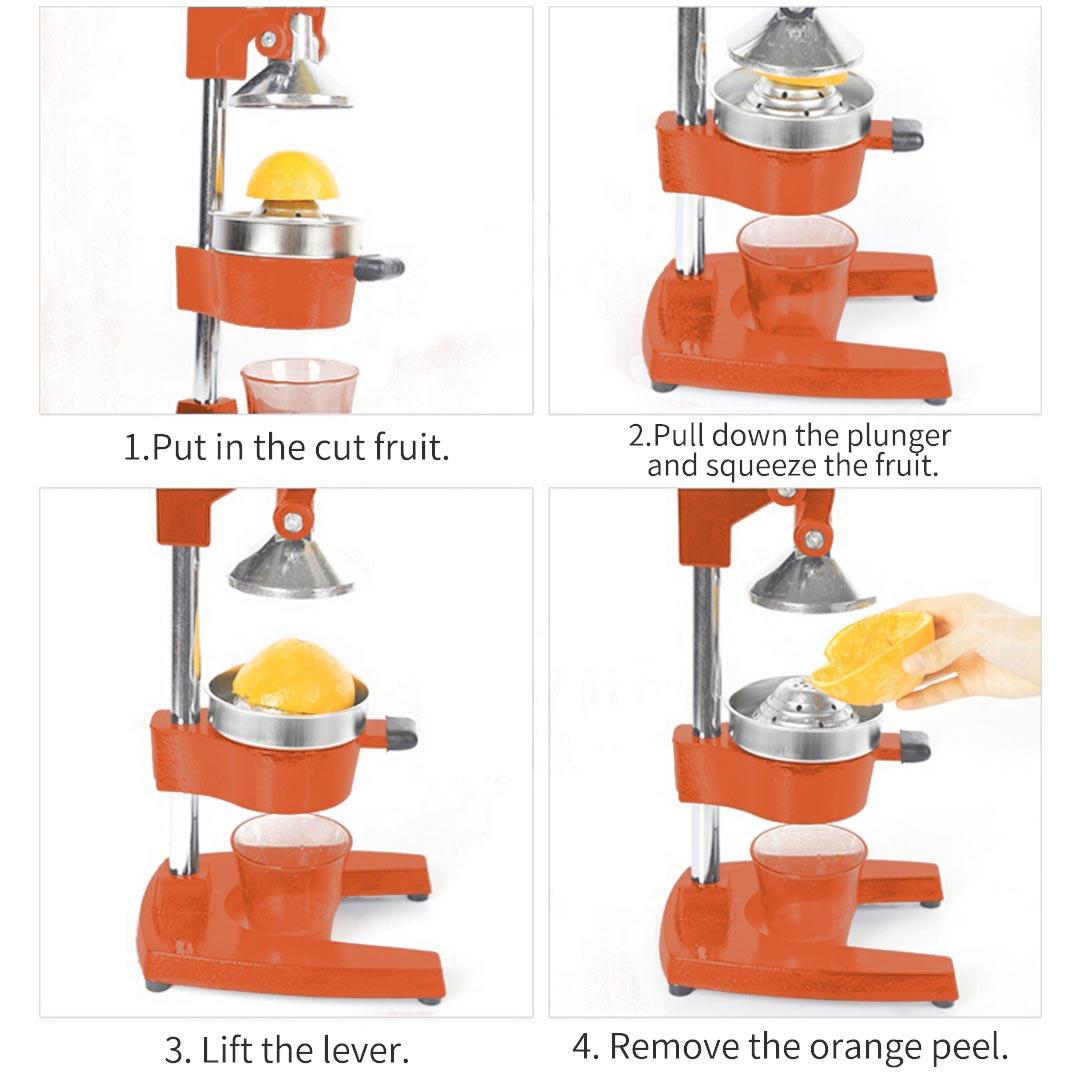 1.Put in the cut fruit.

2.Pull down the plunger and squeeze the fruit.

3. Lift the lever.

4. Remove the orange peel.