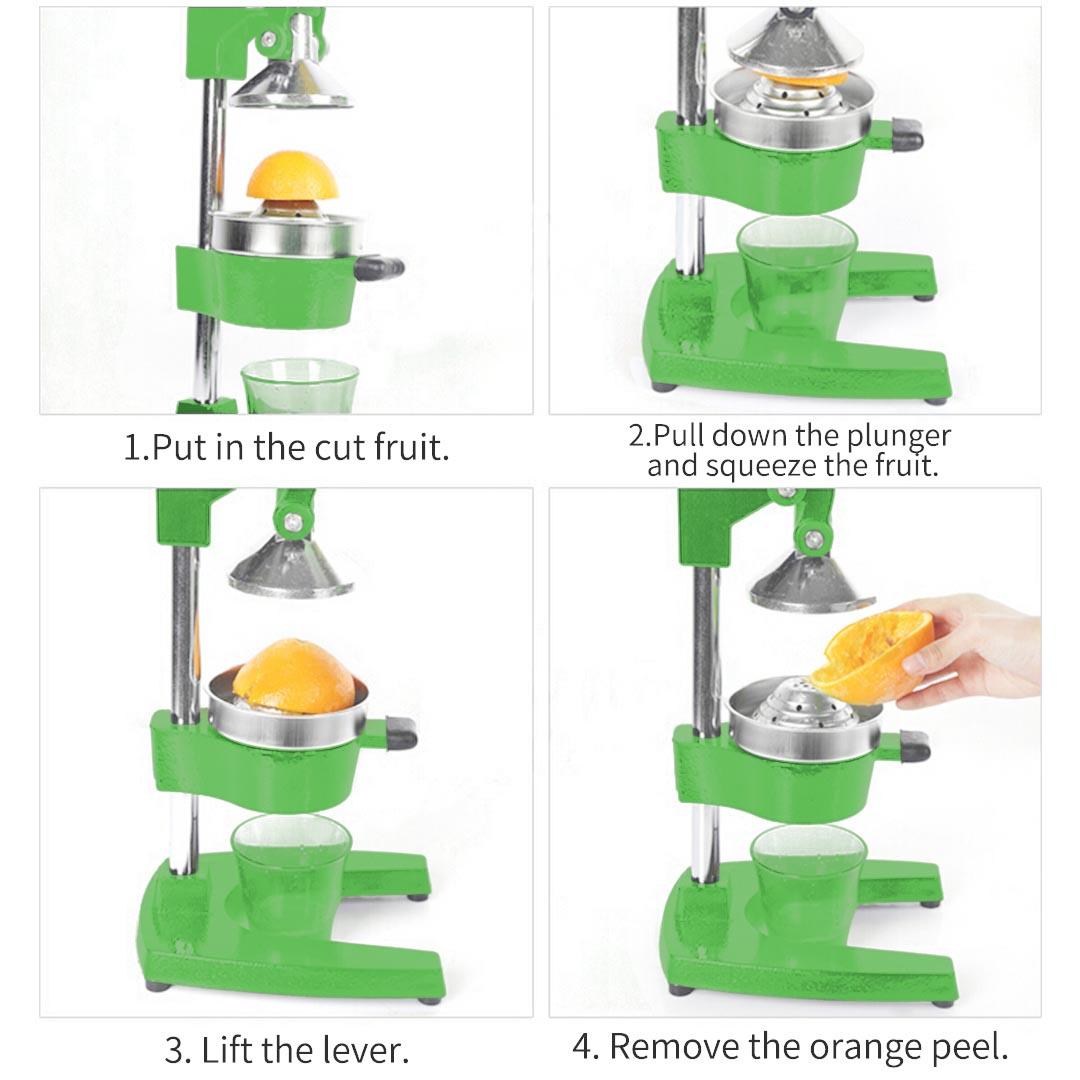 1.Put in the cut fruit.

2.Pull down the plunger and squeeze the fruit.

3. Lift the lever.

4. Remove the orange peel.