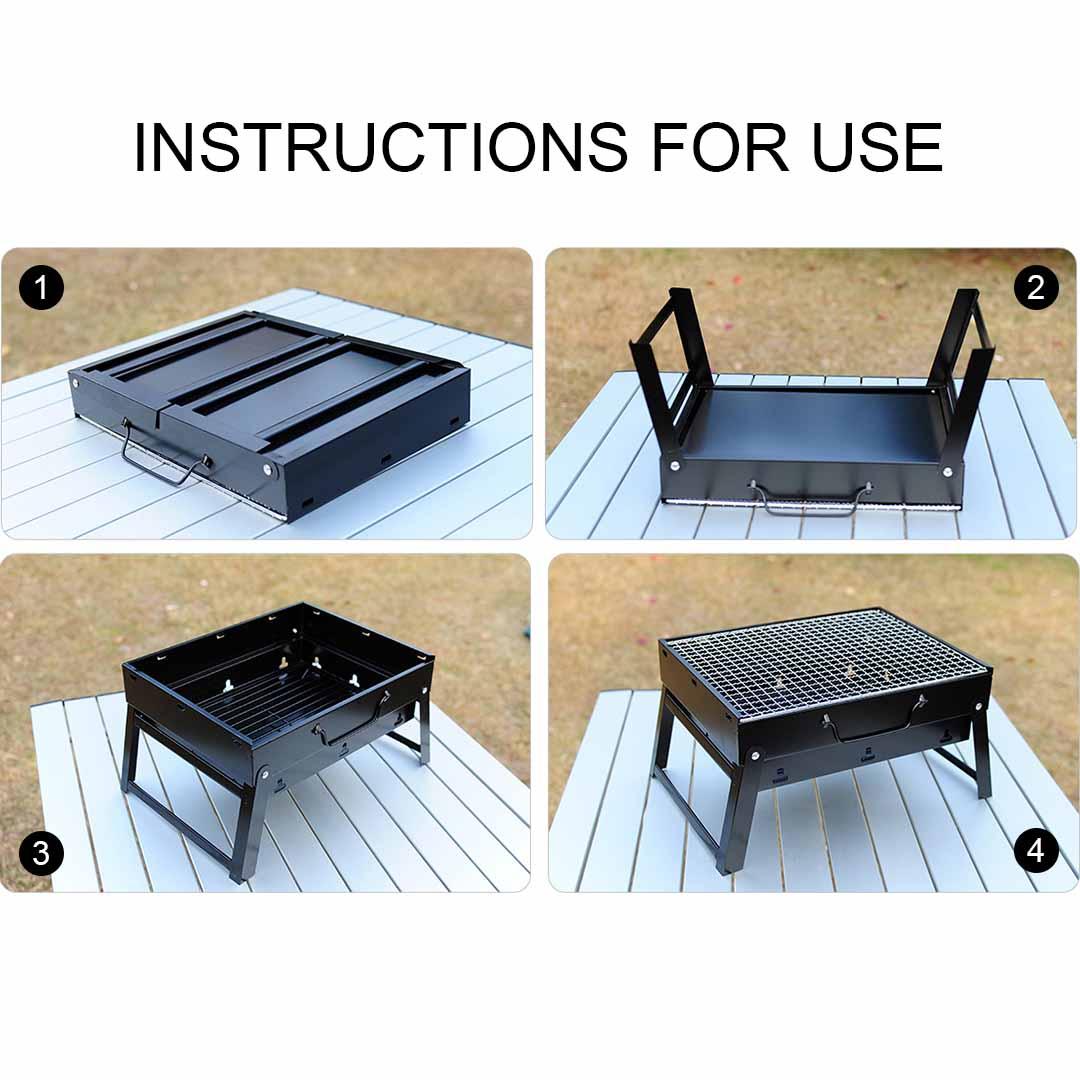 INSTRUCTIONS FOR USE

1

2

3

4