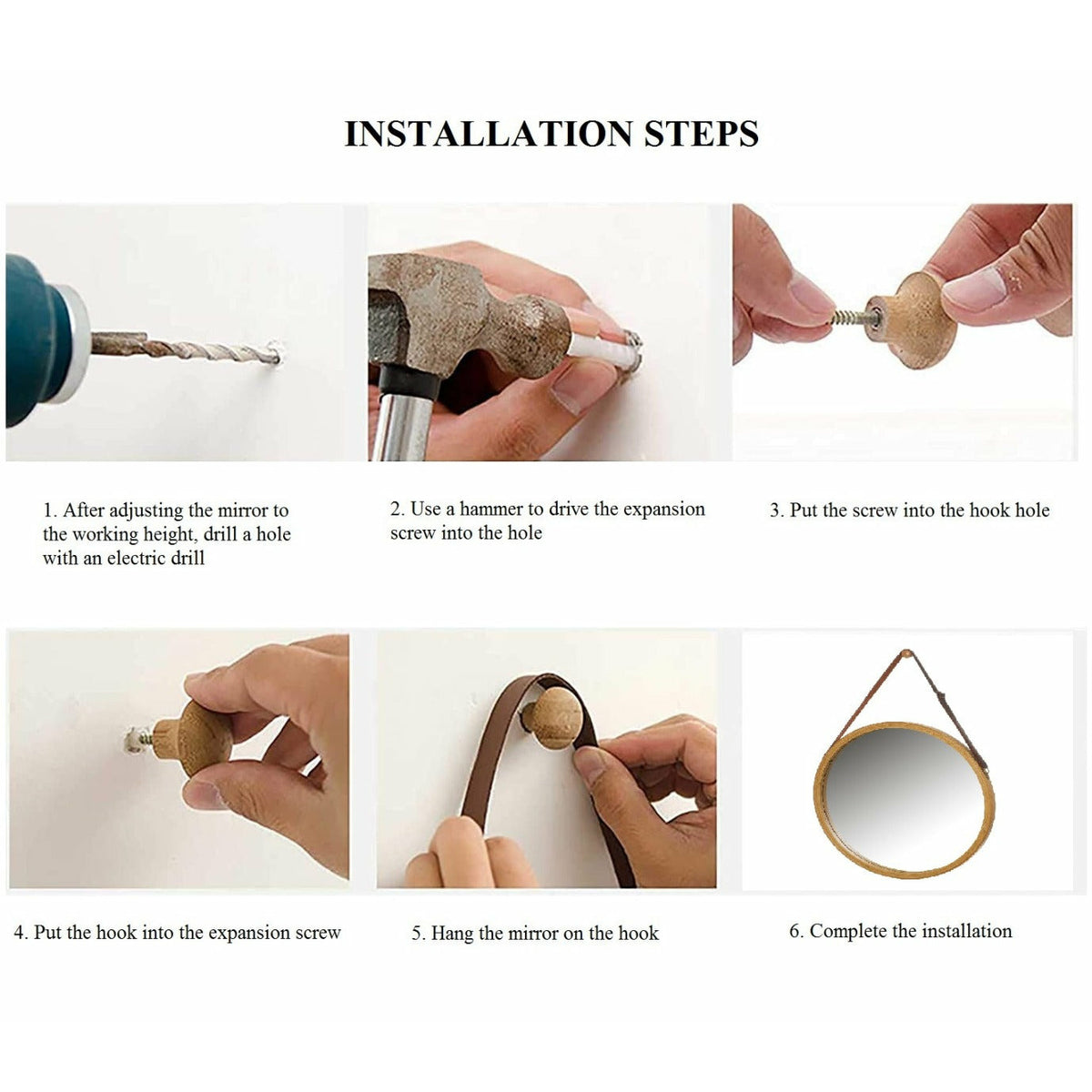 INSTALLATION STEPS

1. After adjusting the mirror to the working height, drill a hole with an electric drill

2. Use a hammer to drive the expansion screw into the hole

3. Put the screw into the hook hole

4. Put the hook into the expansion screw

5. Hang the mirror on the hook

6. Complete the installation