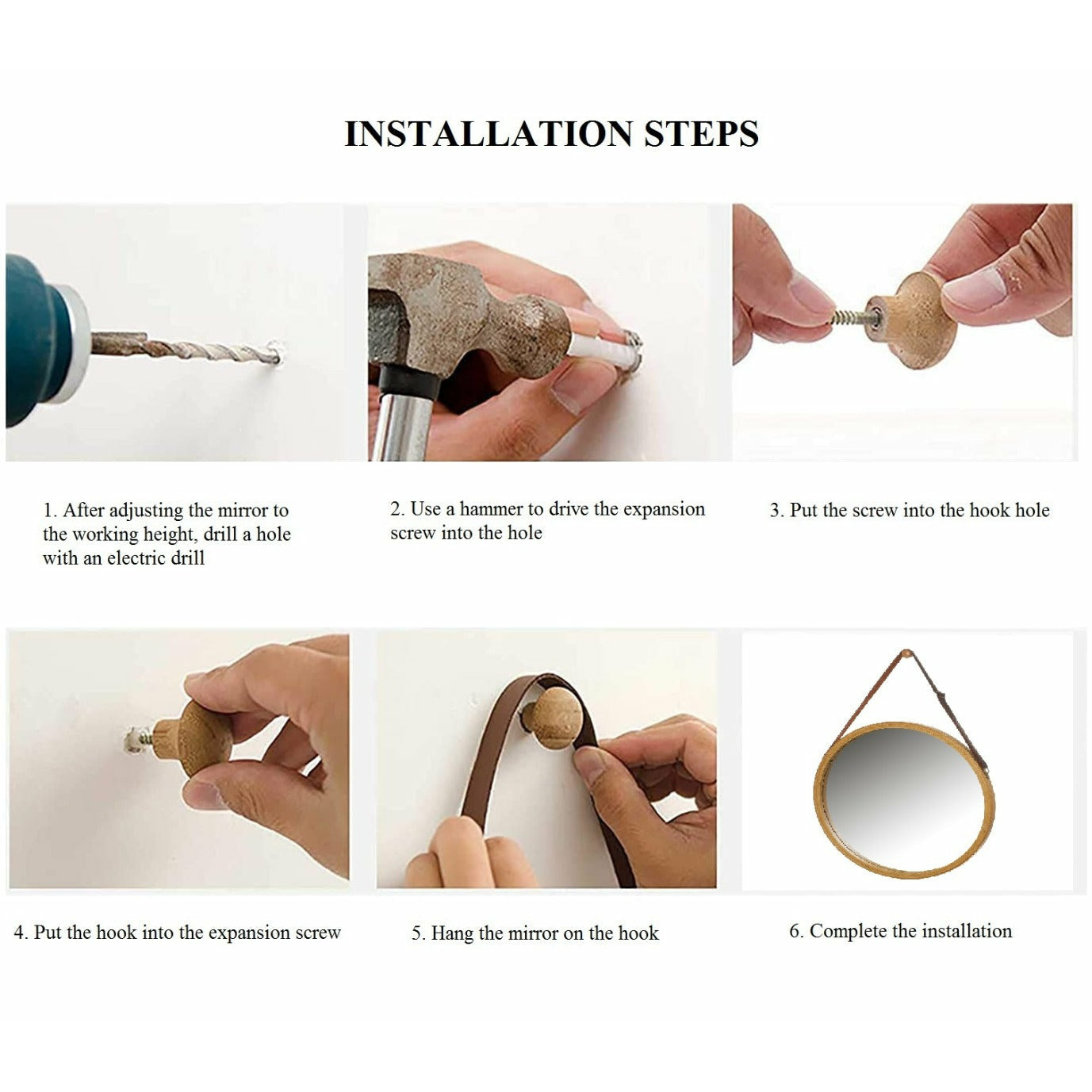 INSTALLATION STEPS

1. After adjusting the mirror to the working height, drill a hole with an electric drill

2. Use a hammer to drive the expansion screw into the hole

3. Put the screw into the hook hole

4. Put the hook into the expansion screw

5. Hang the mirror on the hook

6. Complete the installation