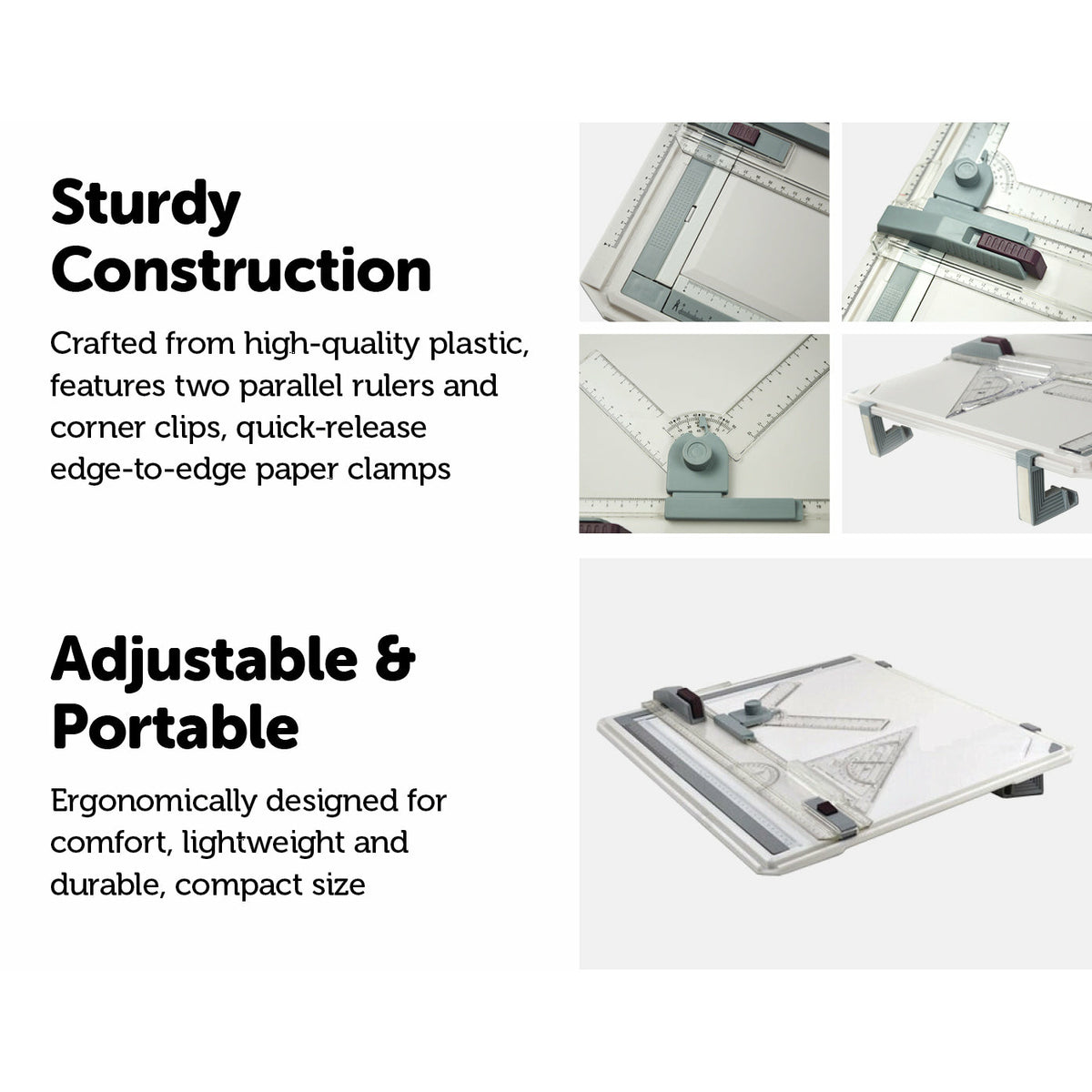 Sturdy Construction

Crafted from high-quality plastic, features two parallel rulers and corner clips, quick-release edge-to-edge paper clamps

Adjustable & Portable

Ergonomically designed for comfort, lightweight and durable, compact size