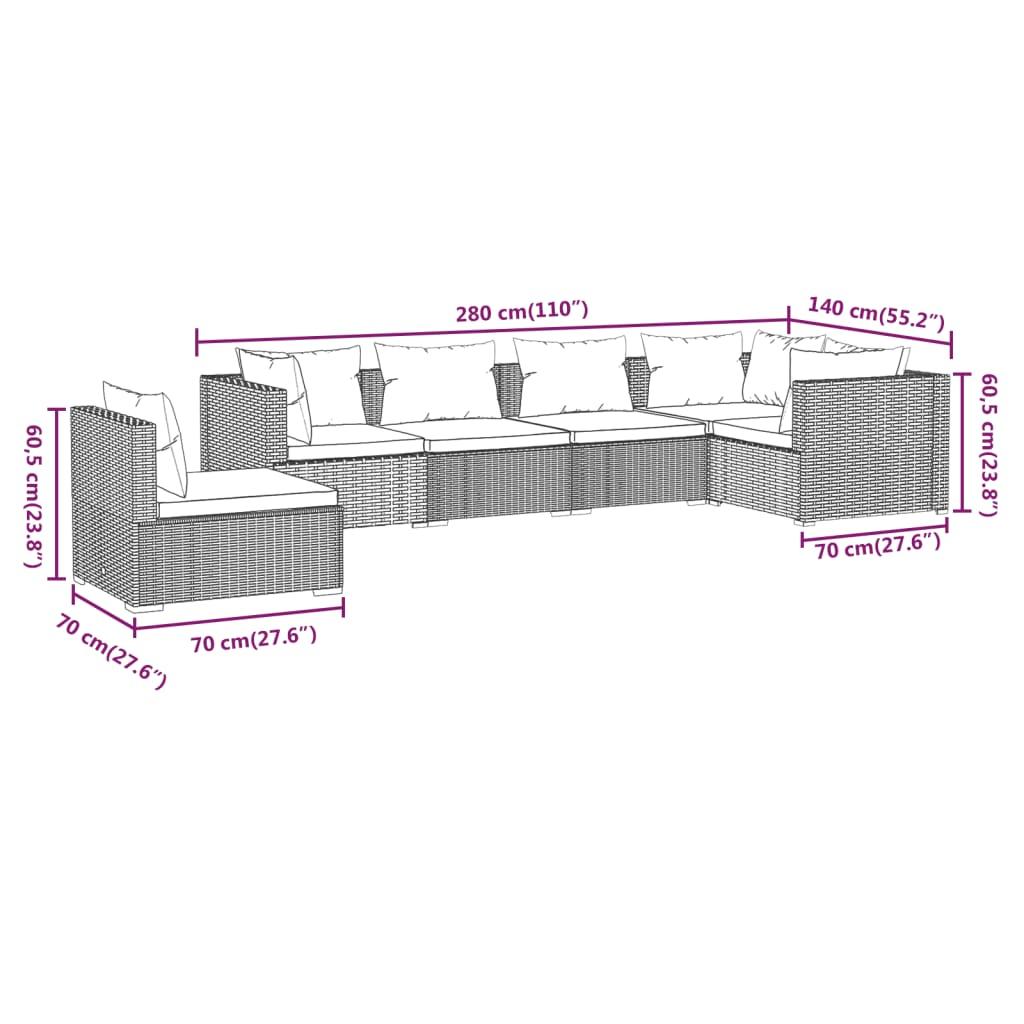 280 cm(110″)
140 cm(55.2″)
60,5 cm(23.8″)
60,5 cm(23.8″)
70 cm(27.6″)
70 cm(27.6″)
70 cm(27.6″)