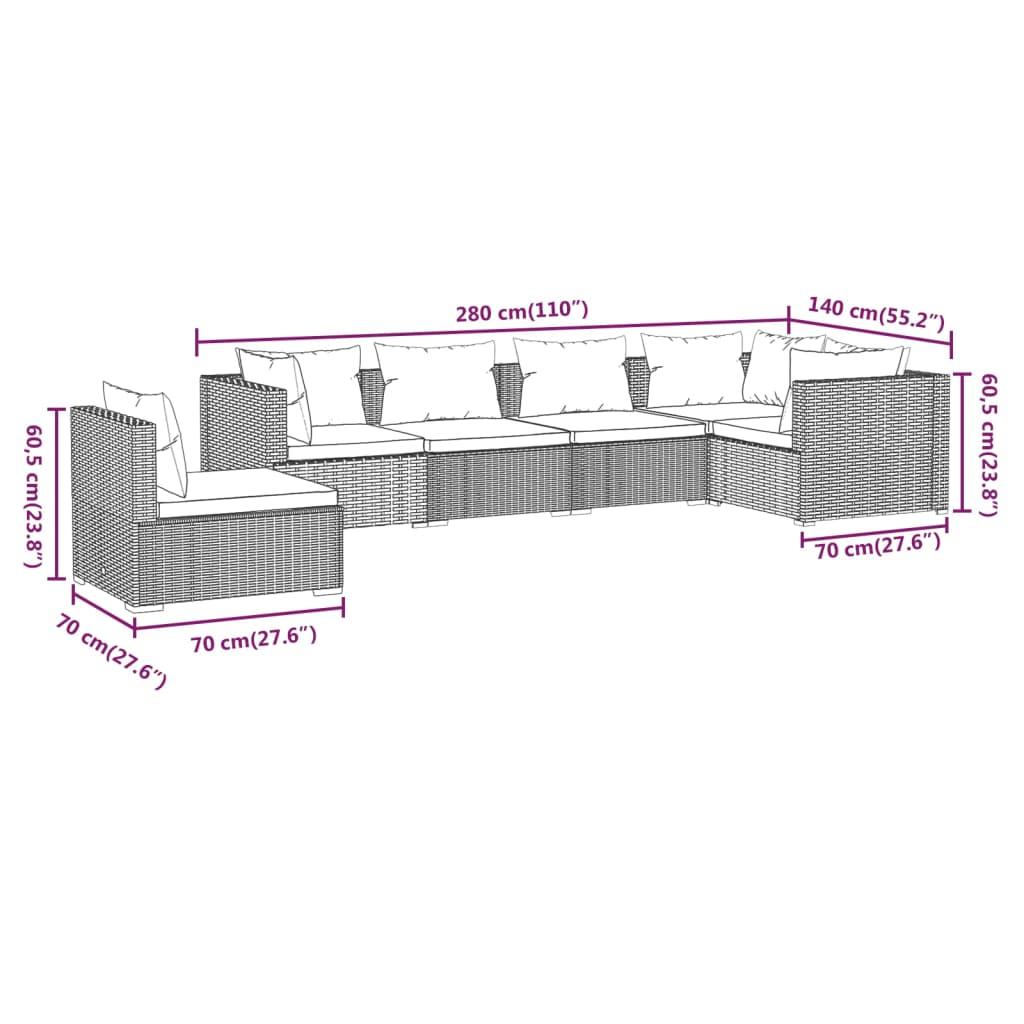 280 cm(110″)
140 cm(55.2″)
60,5 cm(23.8″)
60,5 cm(23.8″)
70 cm(27.6″)
70 cm(27.6″)
70 cm(27.6″)