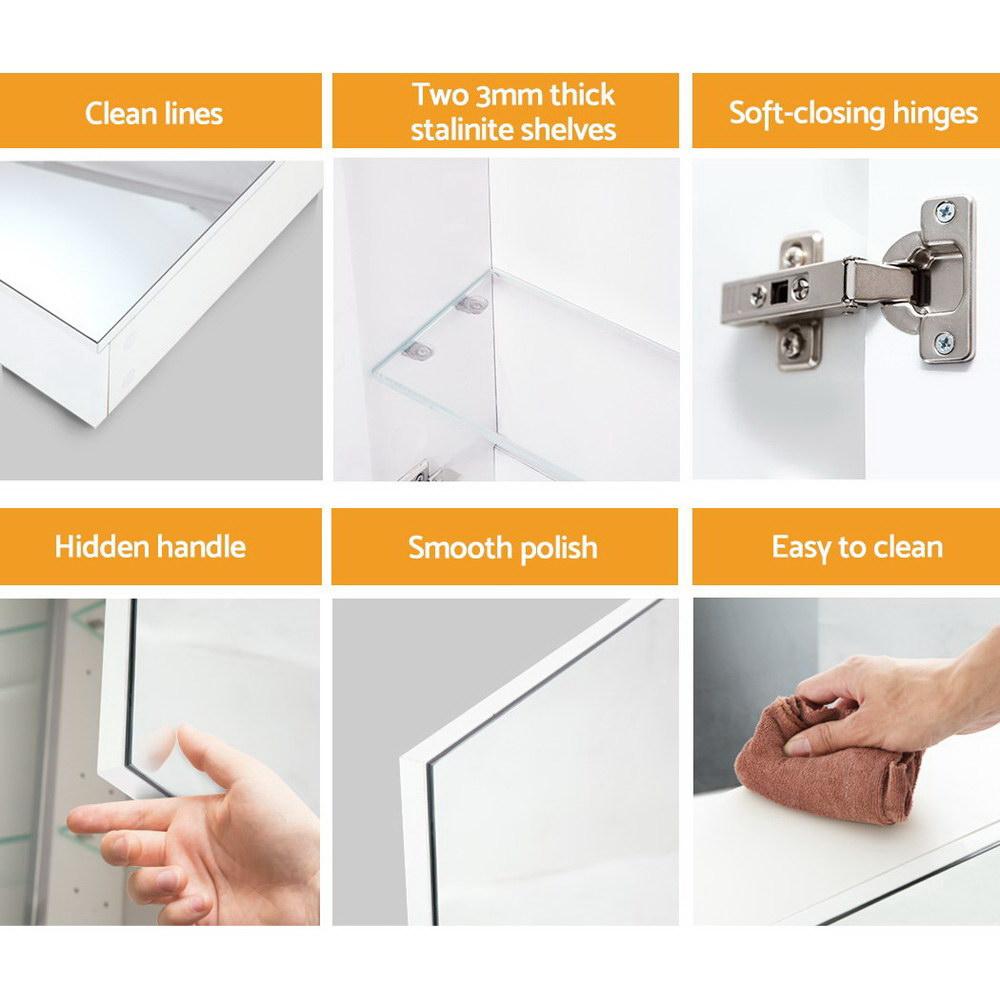 Clean lines

Two 3mm thick stalinite shelves

Soft-closing hinges

Hidden handle

Smooth polish

Easy to clean