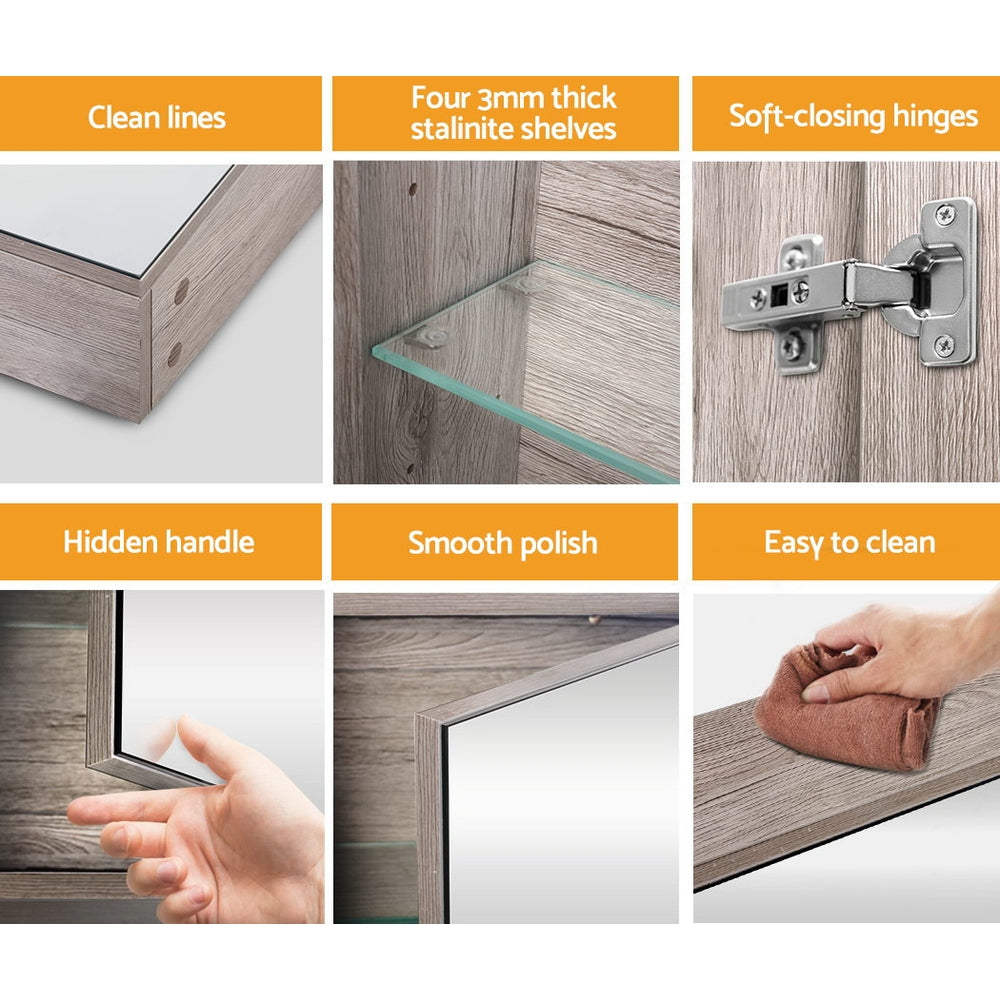 Clean lines

Four 3mm thick stalinite shelves

Soft-closing hinges

Hidden handle

Smooth polish

Easy to clean