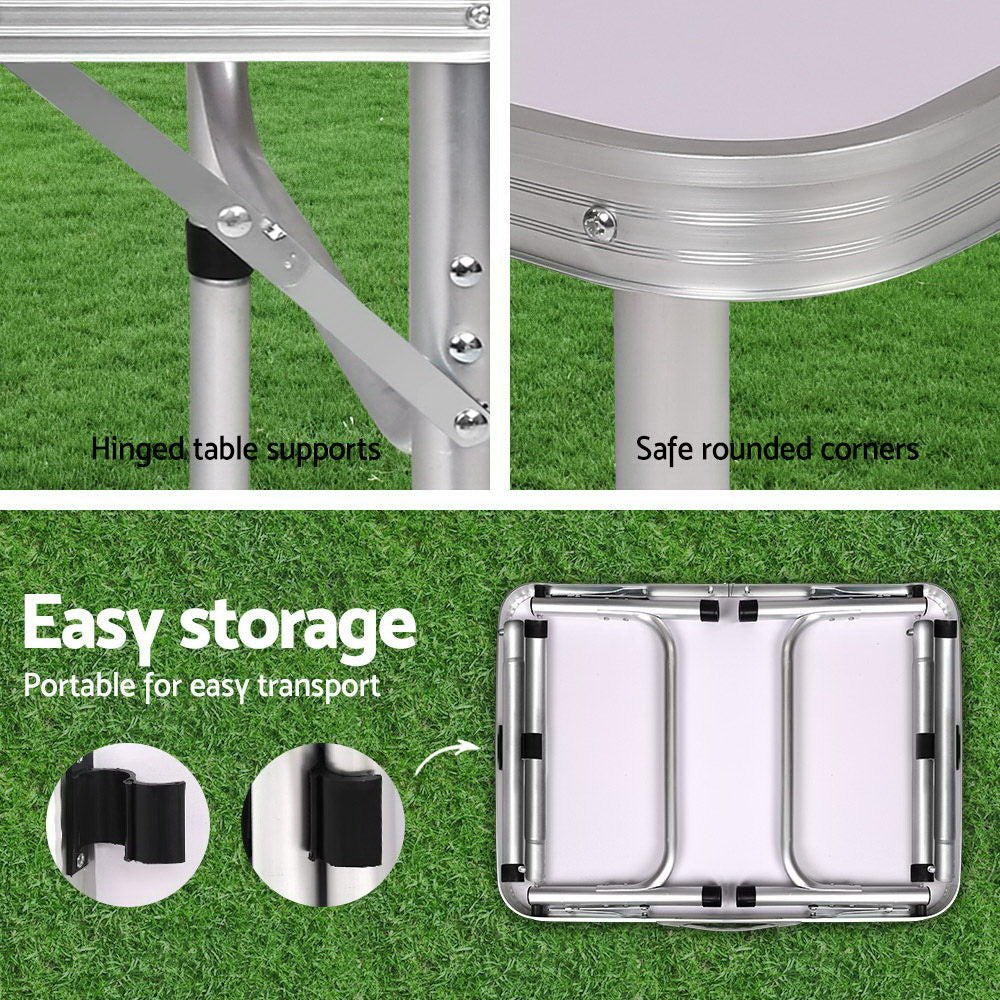 Hinged table supports

Safe rounded corners

Easy storage

Portable for easy transport