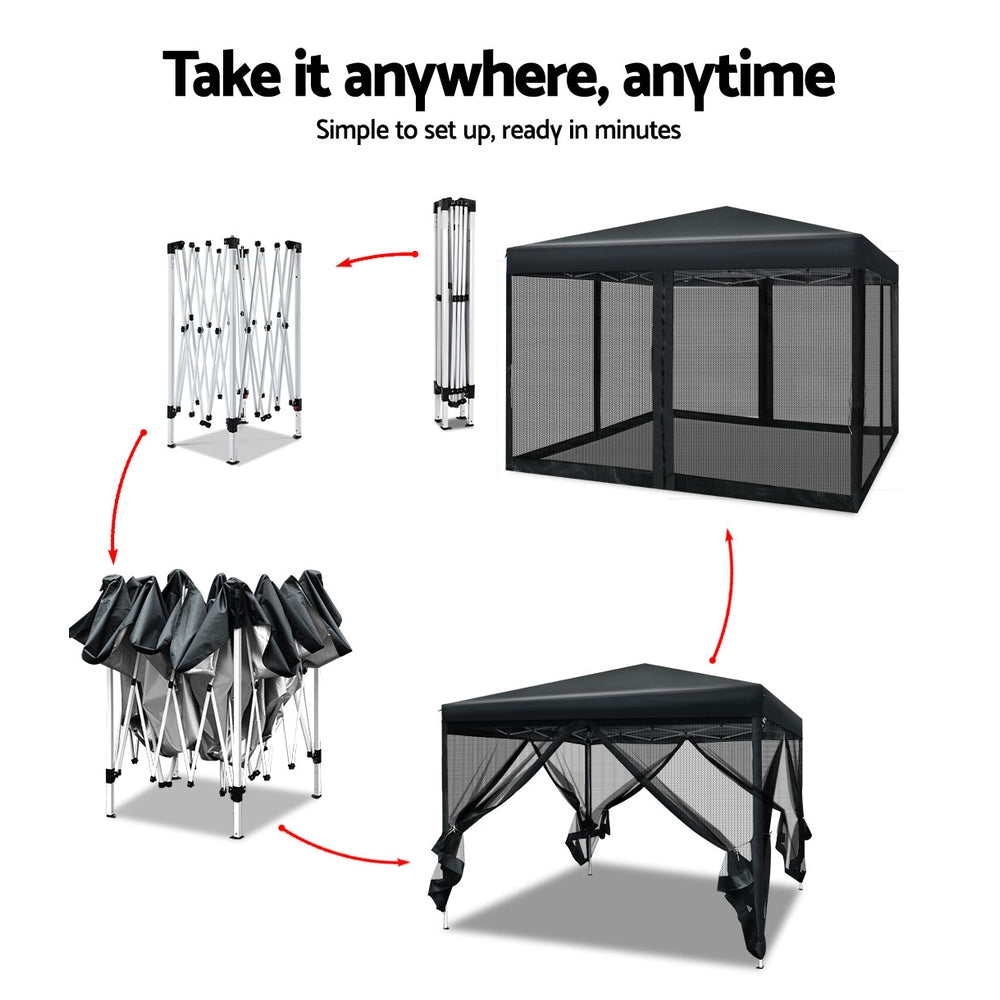 Take it anywhere, anytime
Simple to set up, ready in minutes