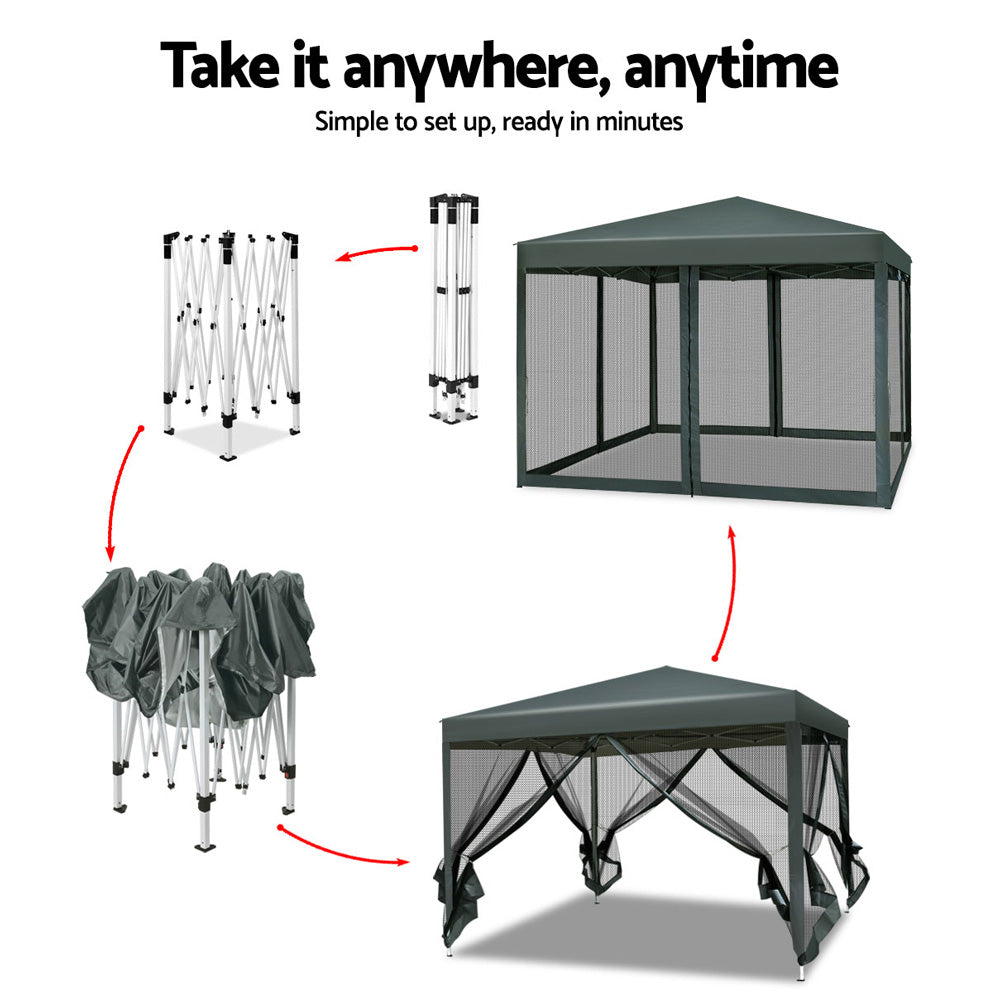 Take it anywhere, anytime

Simple to set up, ready in minutes