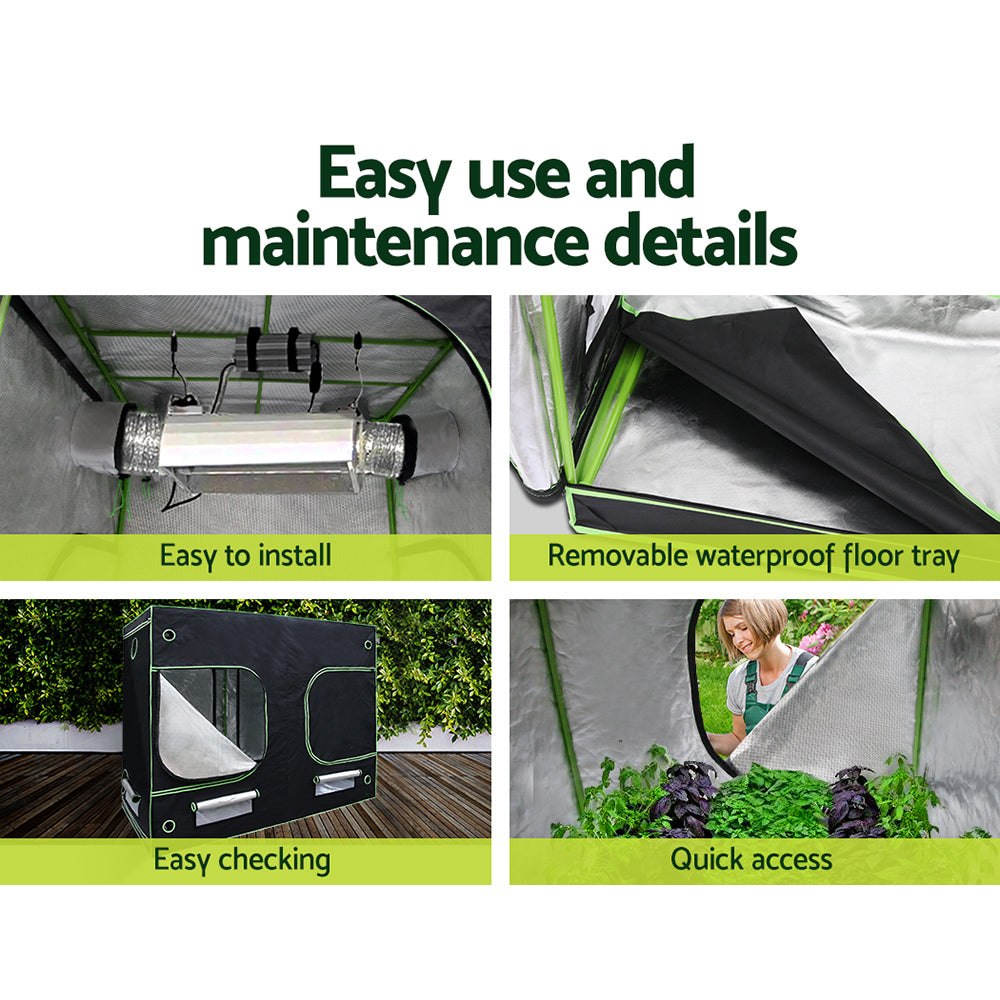 Easy use and maintenance details

Easy to install

Removable waterproof floor tray

Easy checking

Quick access