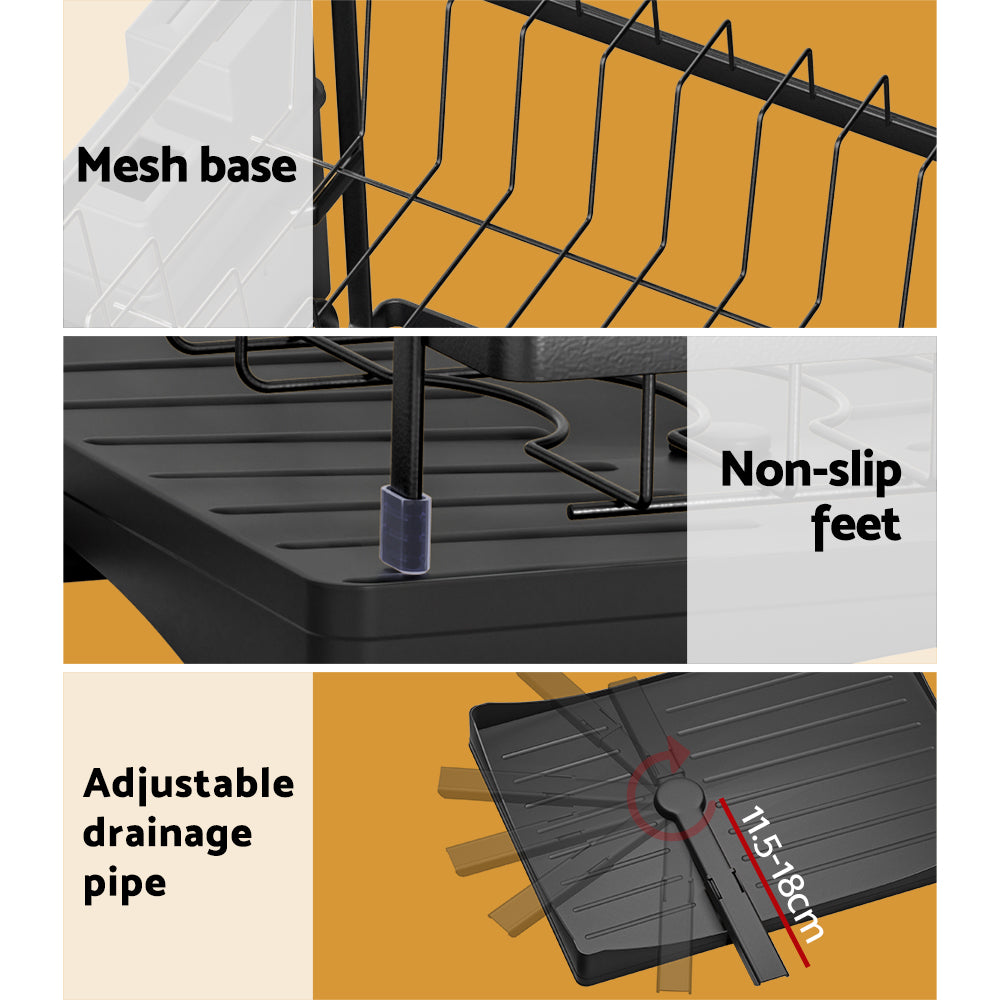 Mesh base

Non-slip feet

Adjustable drainage pipe

11.5-18cm