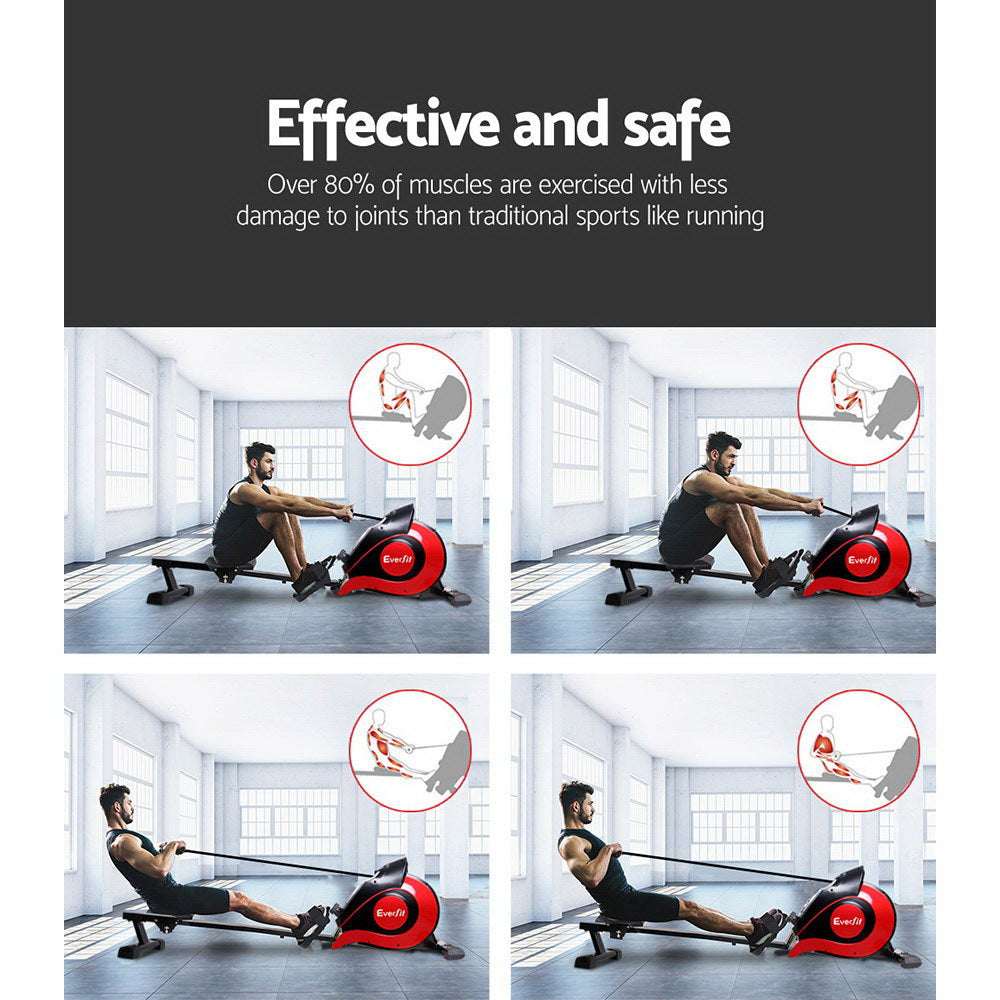 Effective and safe
Over 80% of muscles are exercised with less damage to joints than traditional sports like running

Everfit

Everfit

Everfit

Everfit