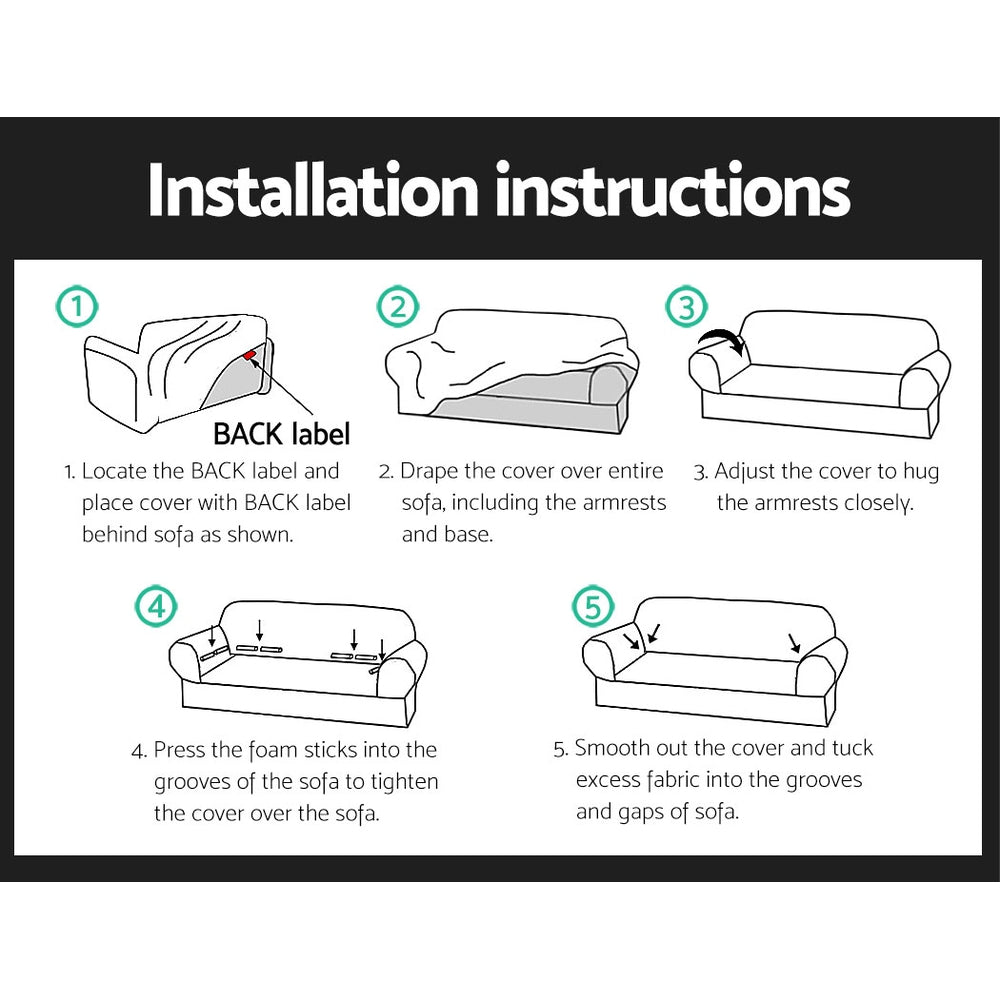 Installation instructions

1

BACK label

1. Locate the BACK label and place cover with BACK label behind sofa as shown.

2

2. Drape the cover over entire sofa, including the armrests and base.

3

3. Adjust the cover to hug the armrests closely.

4

4. Press the foam sticks into the grooves of the sofa to tighten the cover over the sofa.

5

5. Smooth out the cover and tuck excess fabric into the grooves and gaps of sofa.