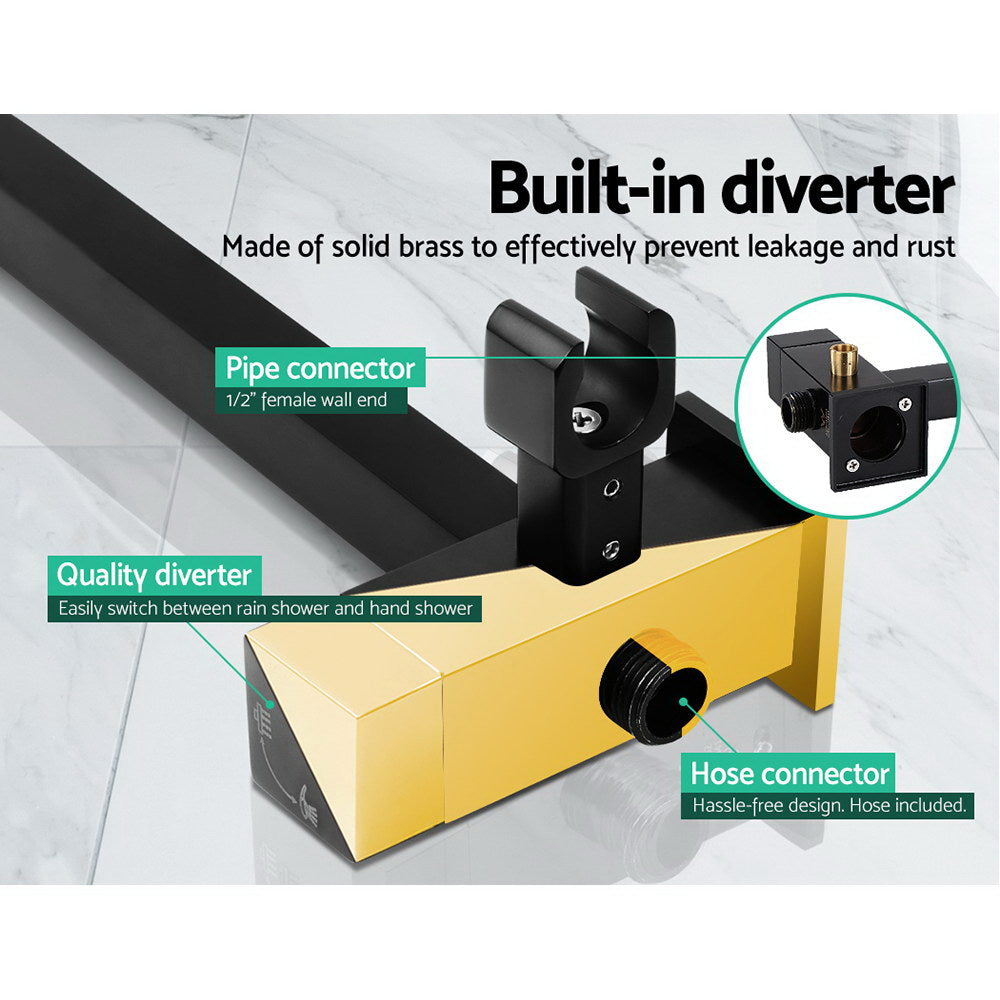 Built-in diverter

Made of solid brass to effectively prevent leakage and rust

Pipe connector
1/2" female wall end

Quality diverter
Easily switch between rain shower and hand shower

Hose connector
Hassle-free design. Hose included.