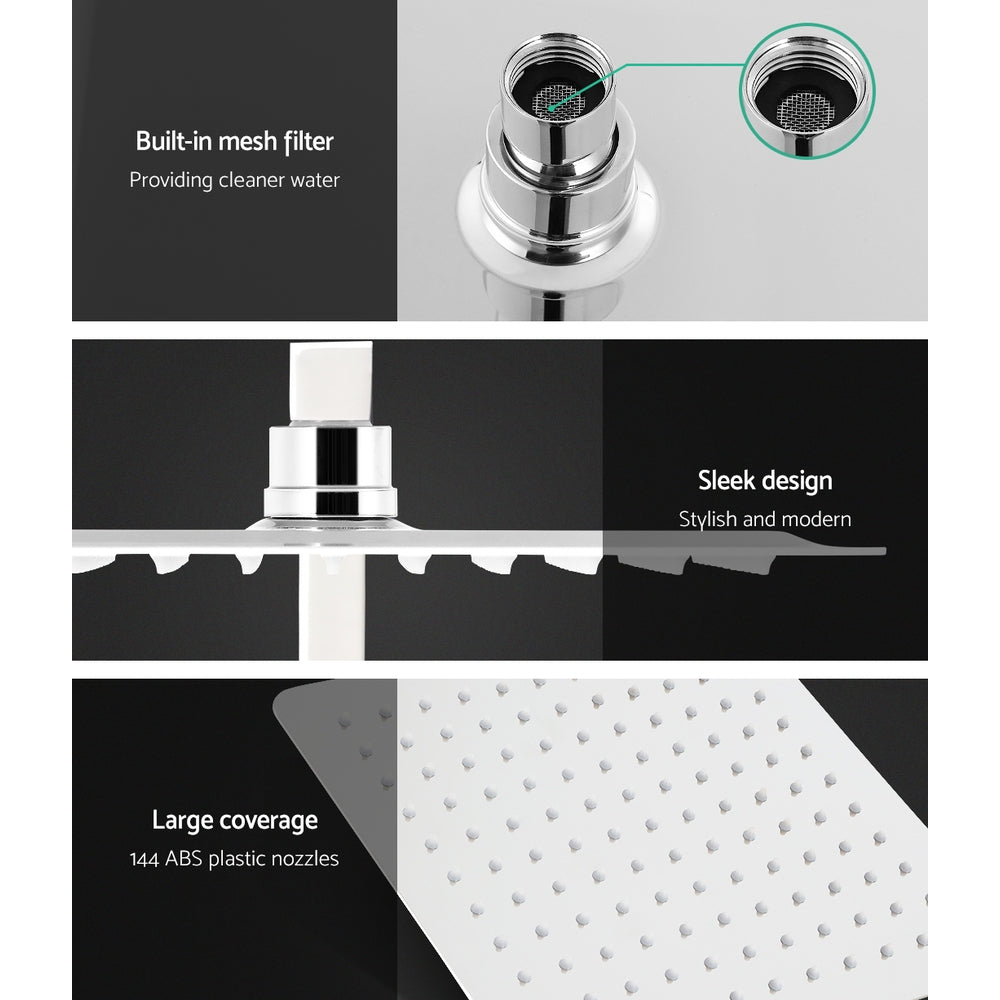 Built-in mesh filter
Providing cleaner water

Sleek design
Stylish and modern

Large coverage
144 ABS plastic nozzles