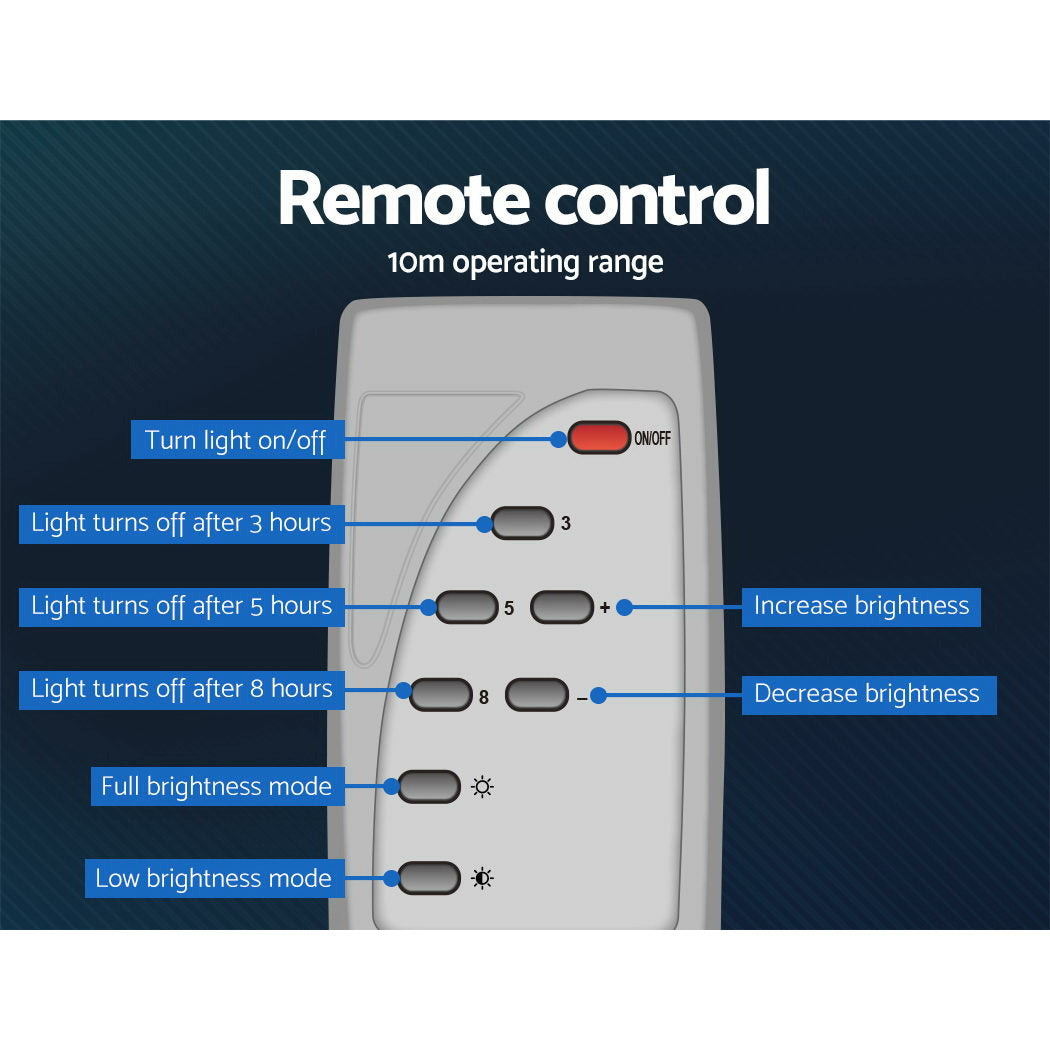 Remote control

10m operating range

Turn light on/off

ON/OFF

Light turns off after 3 hours

3

Light turns off after 5 hours

5

+

Increase brightness

Light turns off after 8 hours

8

–

Decrease brightness

Full brightness mode

Low brightness mode