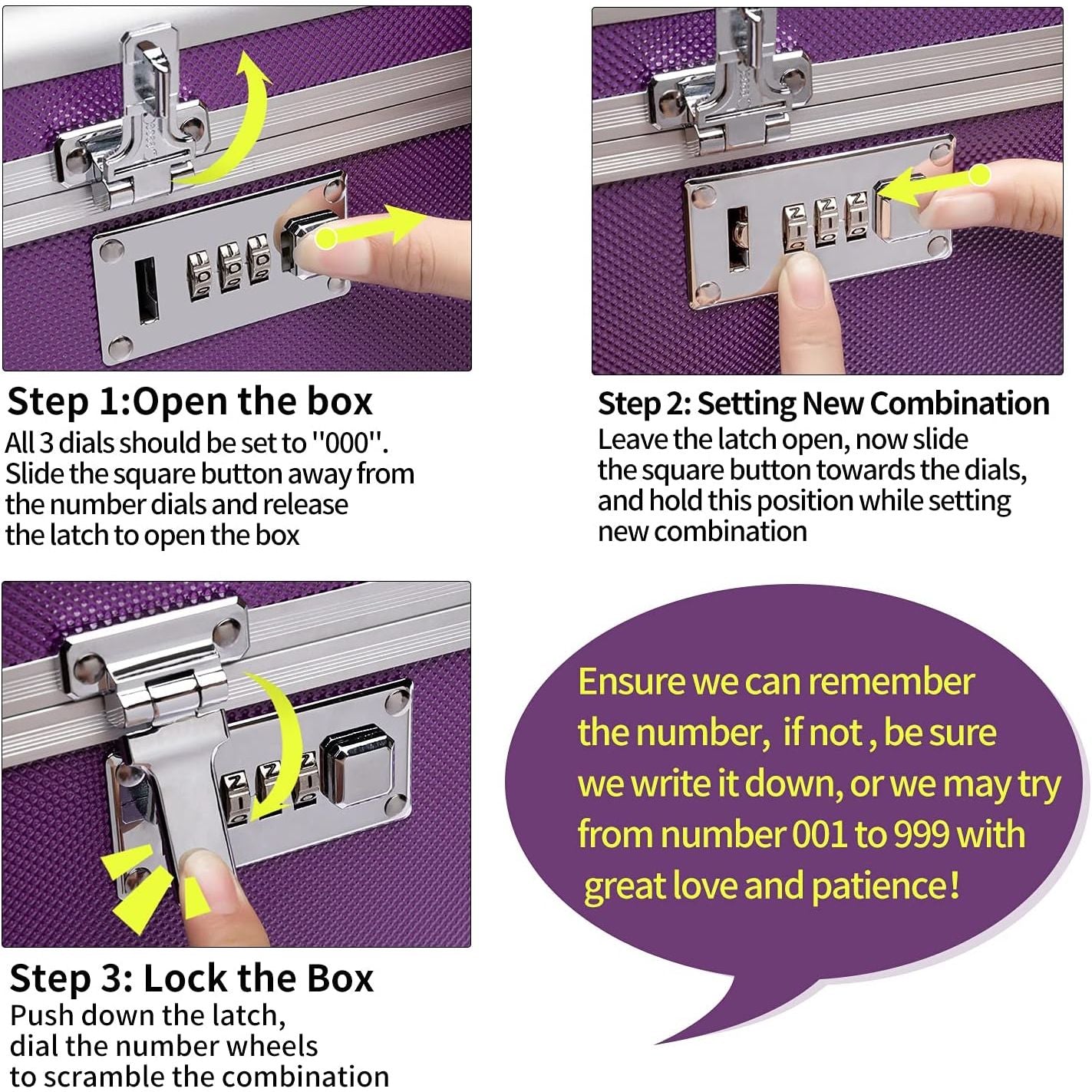 Step 1:Open the box
All 3 dials should be set to "000". Slide the square button away from the number dials and release the latch to open the box

Step 2: Setting New Combination
Leave the latch open, now slide the square button towards the dials, and hold this position while setting new combination

Step 3: Lock the Box
Push down the latch, dial the number wheels to scramble the combination

Ensure we can remember the number, if not , be sure we write it down, or we may try from number 001 to 999 with great love and patience!