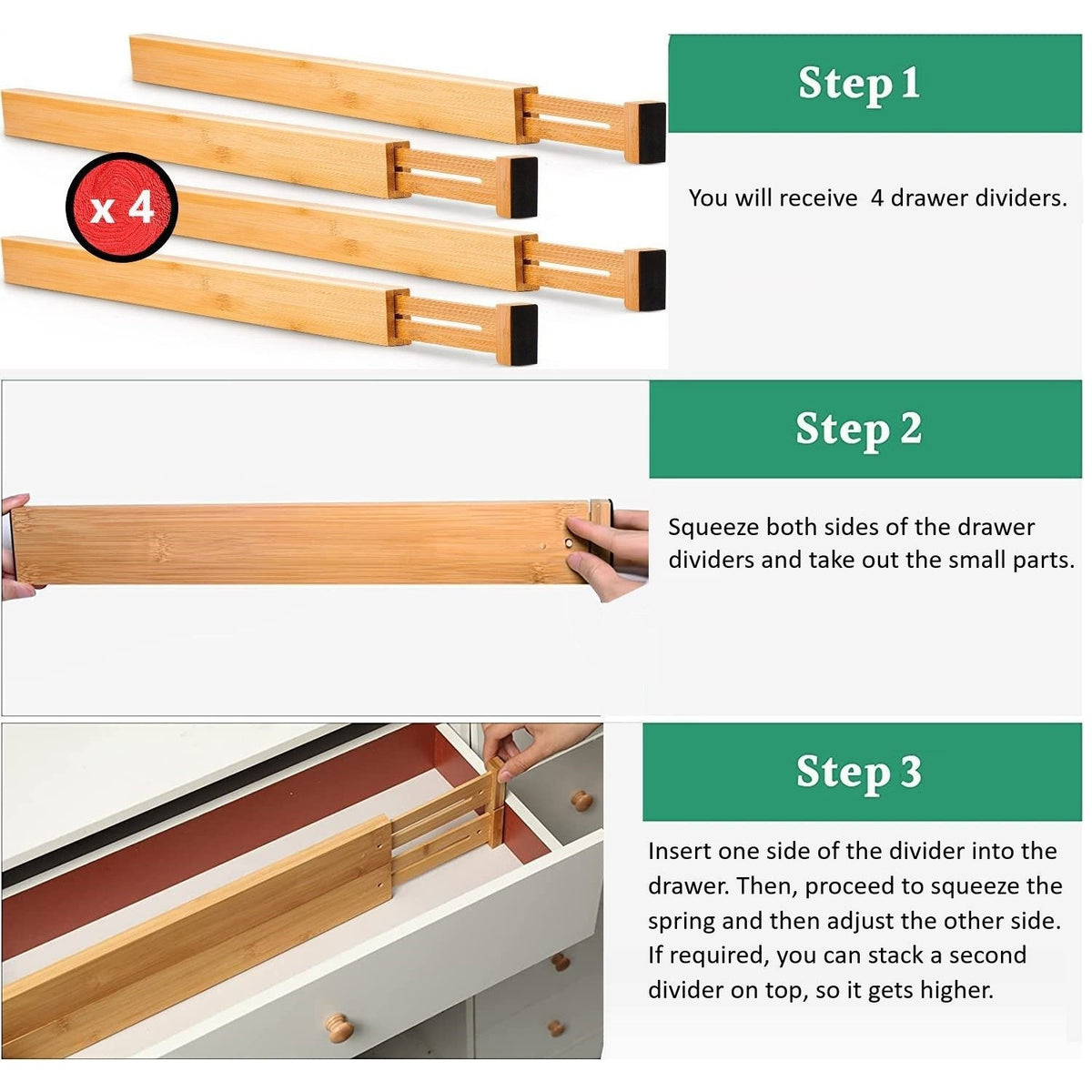 x 4

Step 1

You will receive  4 drawer dividers.

Step 2

Squeeze both sides of the drawer dividers and take out the small parts.

Step 3

Insert one side of the divider into the drawer. Then, proceed to squeeze the spring and then adjust the other side. If required, you can stack a second divider on top, so it gets higher.