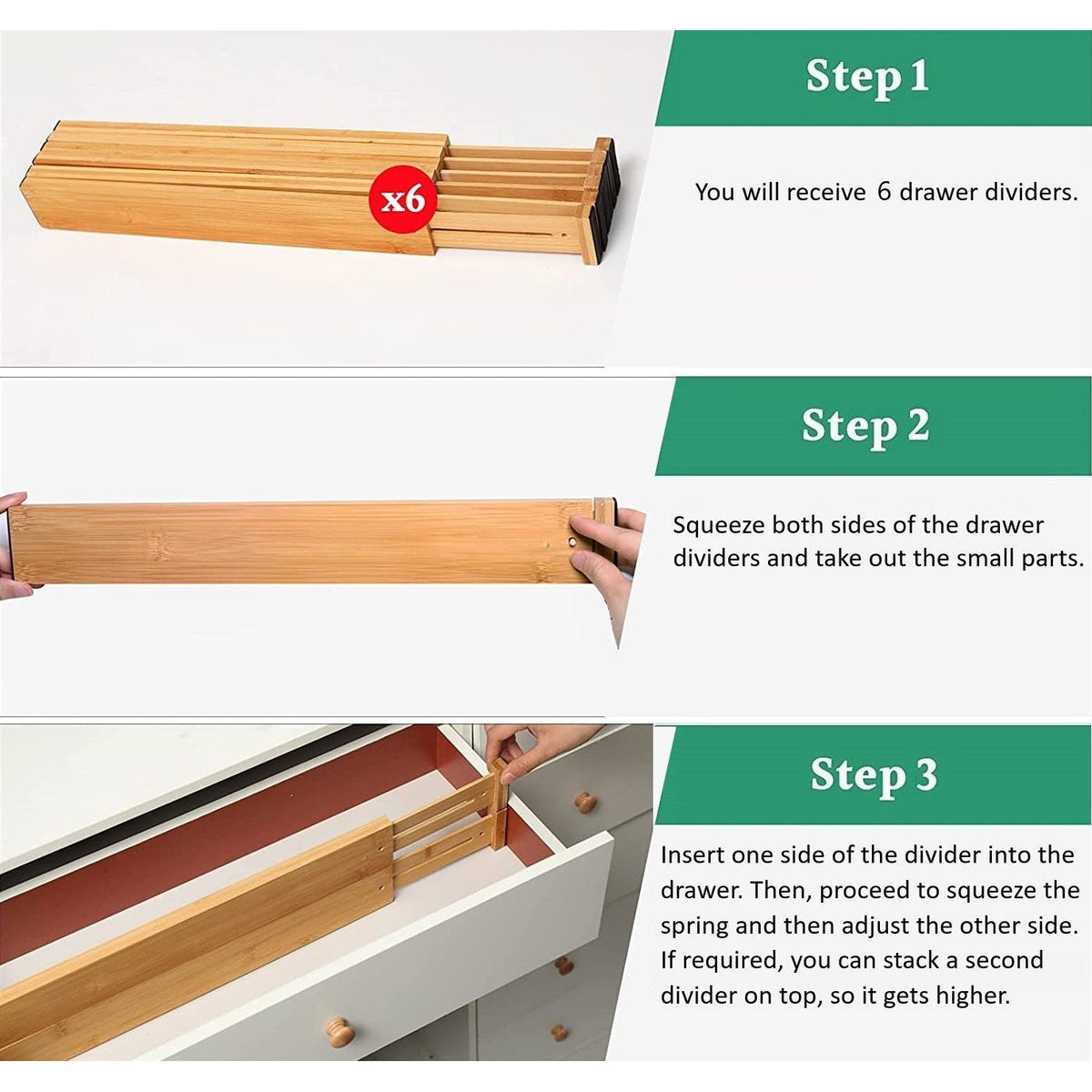 x6

Step 1

You will receive 6 drawer dividers.

Step 2

Squeeze both sides of the drawer dividers and take out the small parts.

Step 3

Insert one side of the divider into the drawer. Then, proceed to squeeze the spring and then adjust the other side. If required, you can stack a second divider on top, so it gets higher.