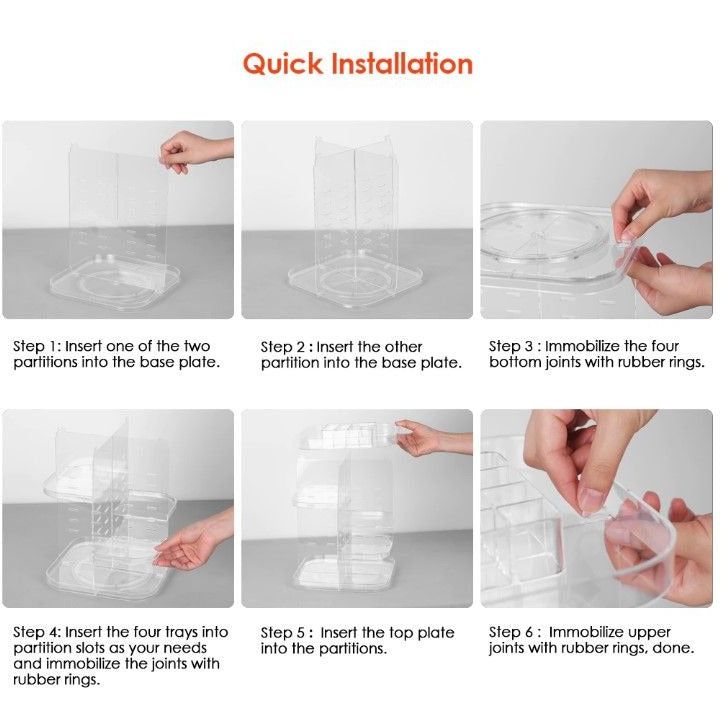 Quick Installation

Step 1: Insert one of the two partitions into the base plate.

Step 2 : Insert the other partition into the base plate.

Step 3 : Immobilize the four bottom joints with rubber rings.

Step 4: Insert the four trays into partition slots as your needs and immobilize the joints with rubber rings.

Step 5 : Insert the top plate into the partitions.

Step 6 : Immobilize upper joints with rubber rings, done.