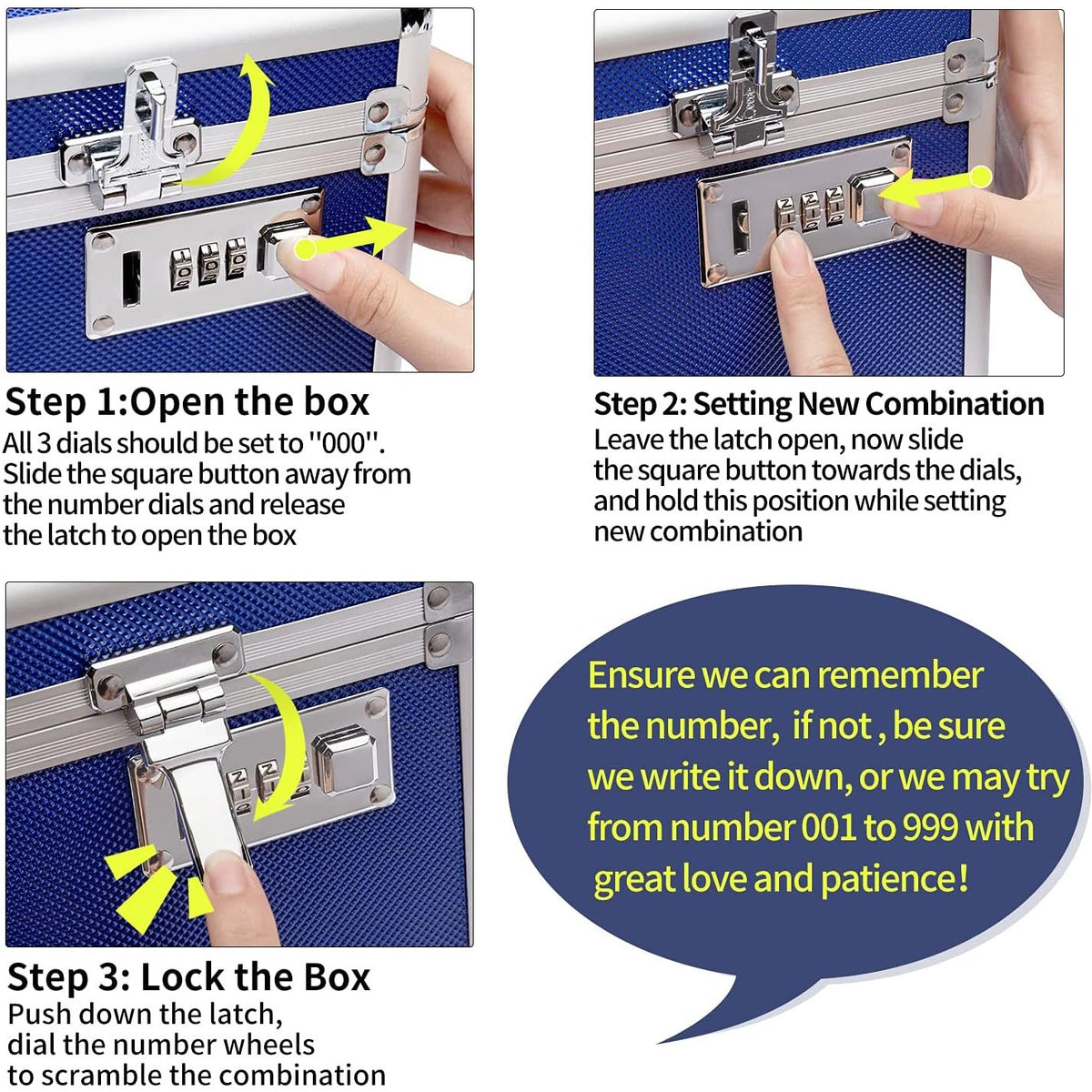 Step 1:Open the box
All 3 dials should be set to "000". Slide the square button away from the number dials and release the latch to open the box

Step 2: Setting New Combination
Leave the latch open, now slide the square button towards the dials, and hold this position while setting new combination

Step 3: Lock the Box
Push down the latch, dial the number wheels to scramble the combination

Ensure we can remember the number, if not , be sure we write it down, or we may try from number 001 to 999 with great love and patience!