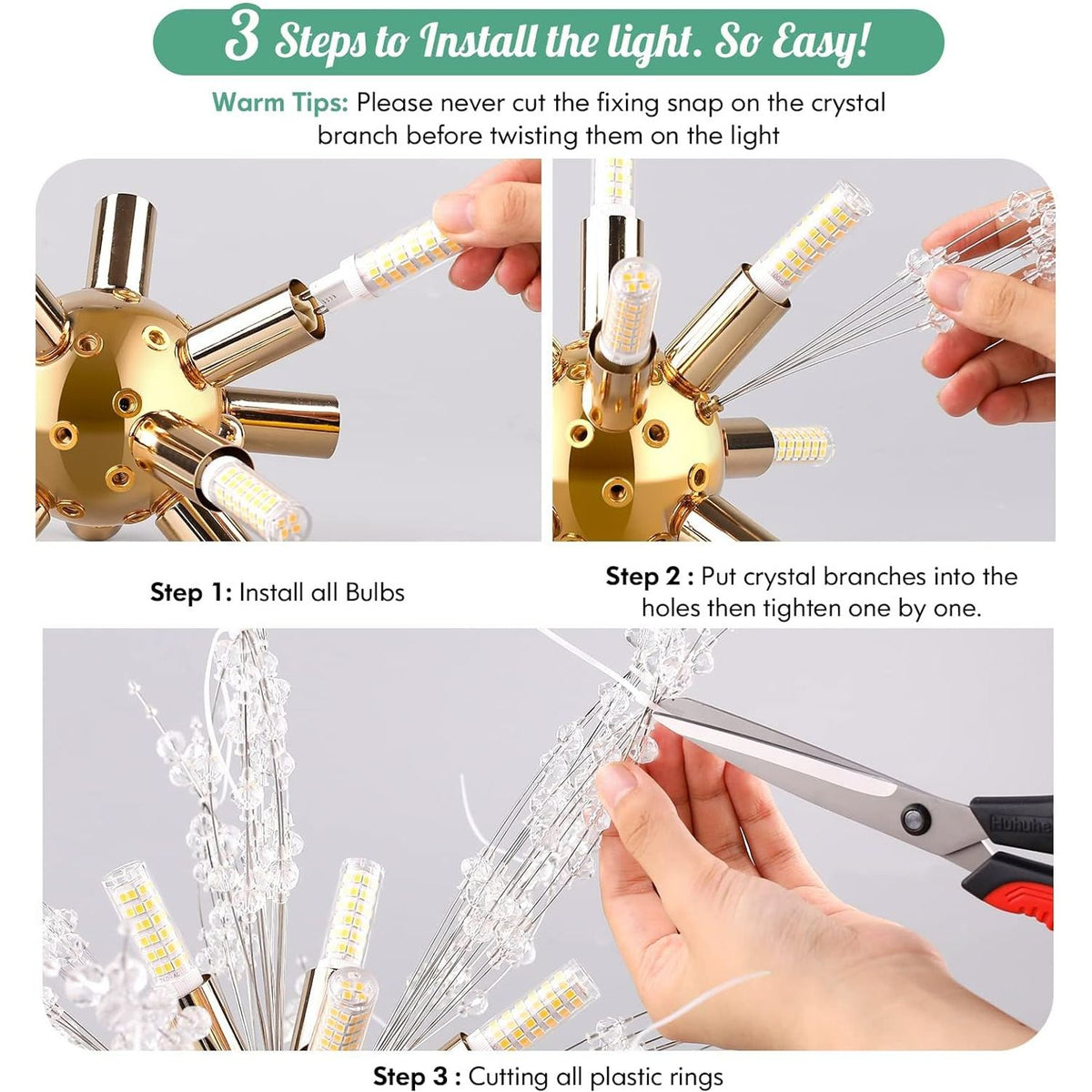 3 Steps to Install the light. So Easy!

Warm Tips: Please never cut the fixing snap on the crystal branch before twisting them on the light

Step 1: Install all Bulbs

Step 2 : Put crystal branches into the holes then tighten one by one.

Huhuhe

Step 3 : Cutting all plastic rings