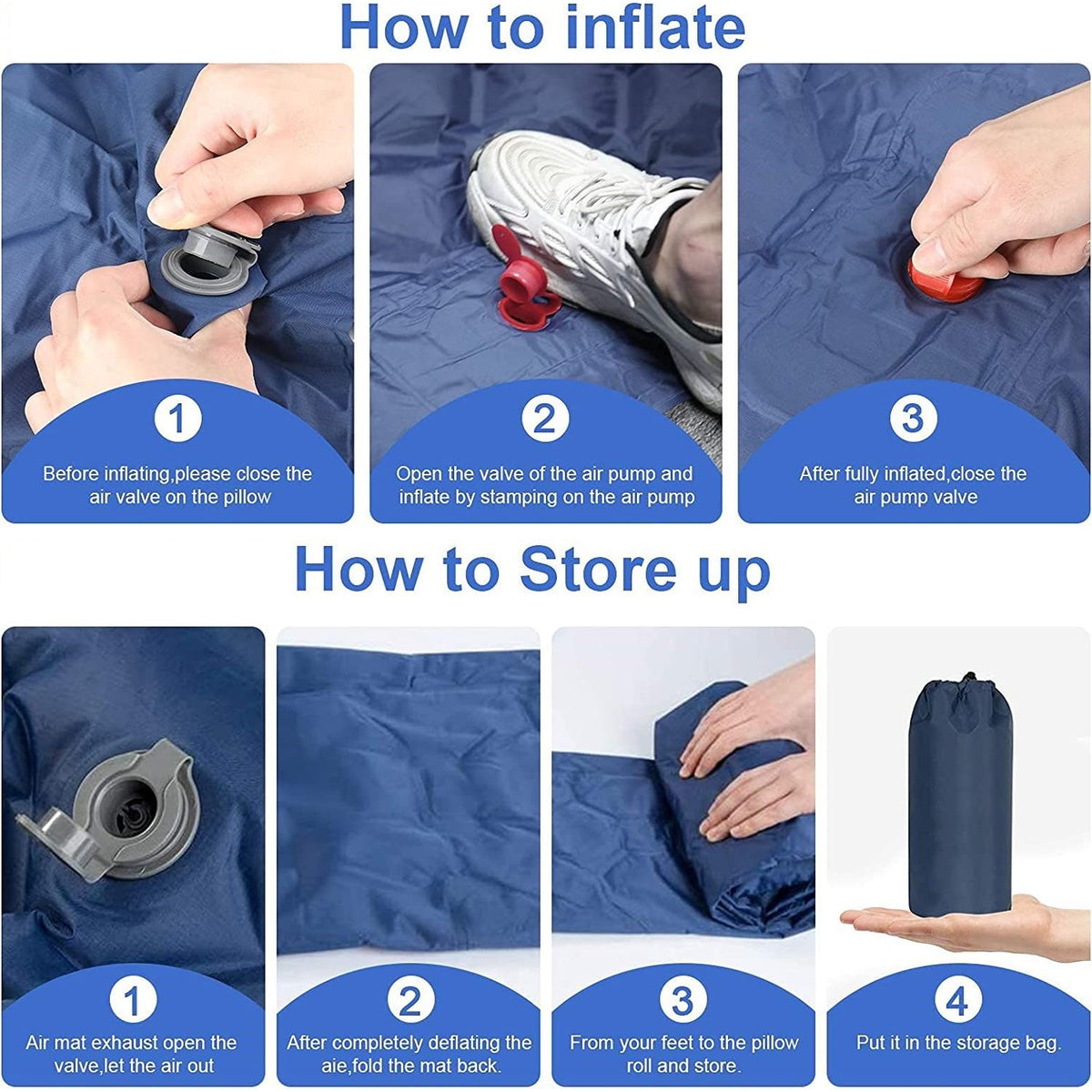 How to inflate

1
Before inflating,please close the air valve on the pillow

2
Open the valve of the air pump and inflate by stamping on the air pump

3
After fully inflated,close the air pump valve

How to Store up

1
Air mat exhaust open the valve,let the air out

2
After completely deflating the aie,fold the mat back.

3
From your feet to the pillow roll and store.

4
Put it in the storage bag.