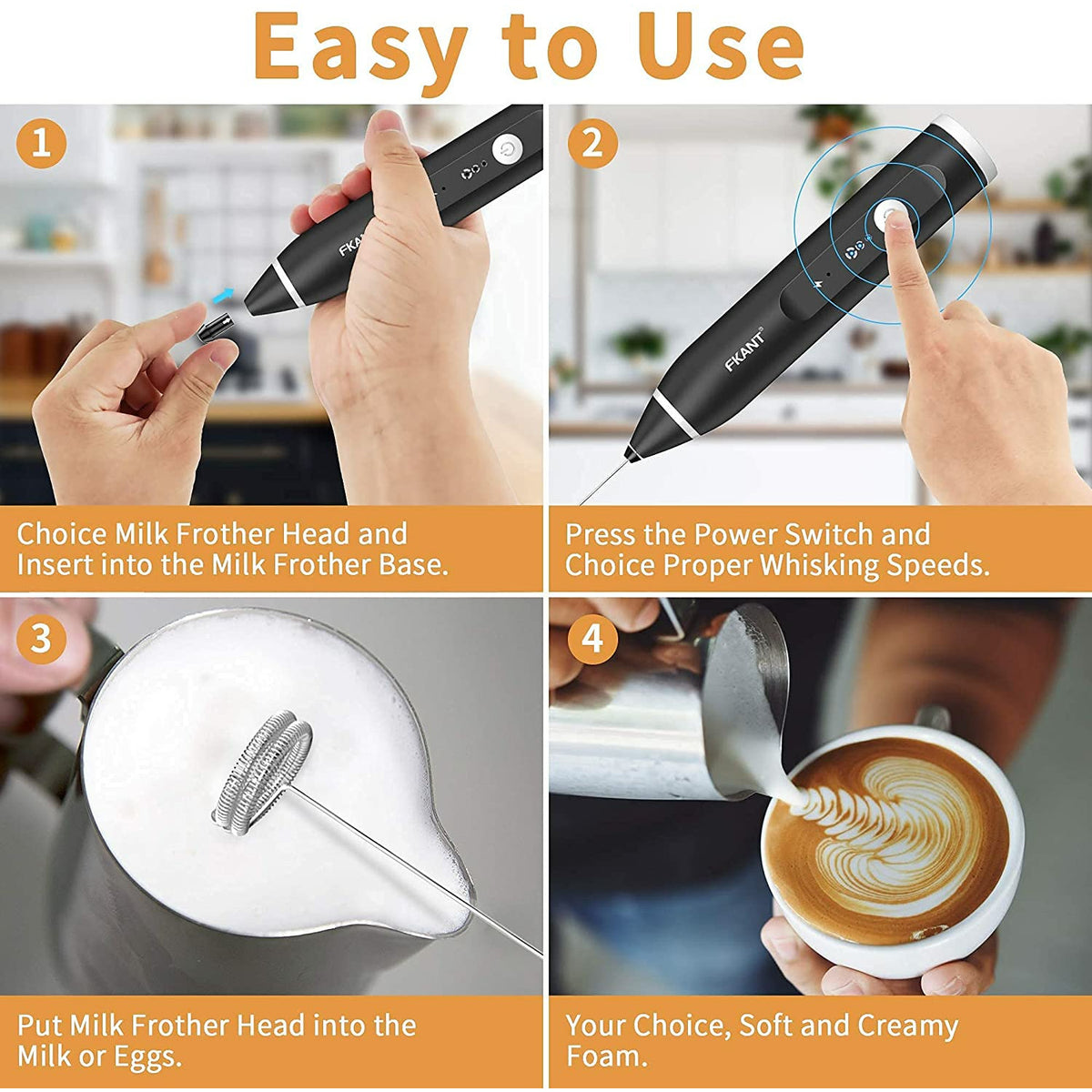 Easy to Use

1

FKANT

Choice Milk Frother Head and Insert into the Milk Frother Base.

2

FKANT

Press the Power Switch and Choice Proper Whisking Speeds.

3

Put Milk Frother Head into the Milk or Eggs.

4

Your Choice, Soft and Creamy Foam.