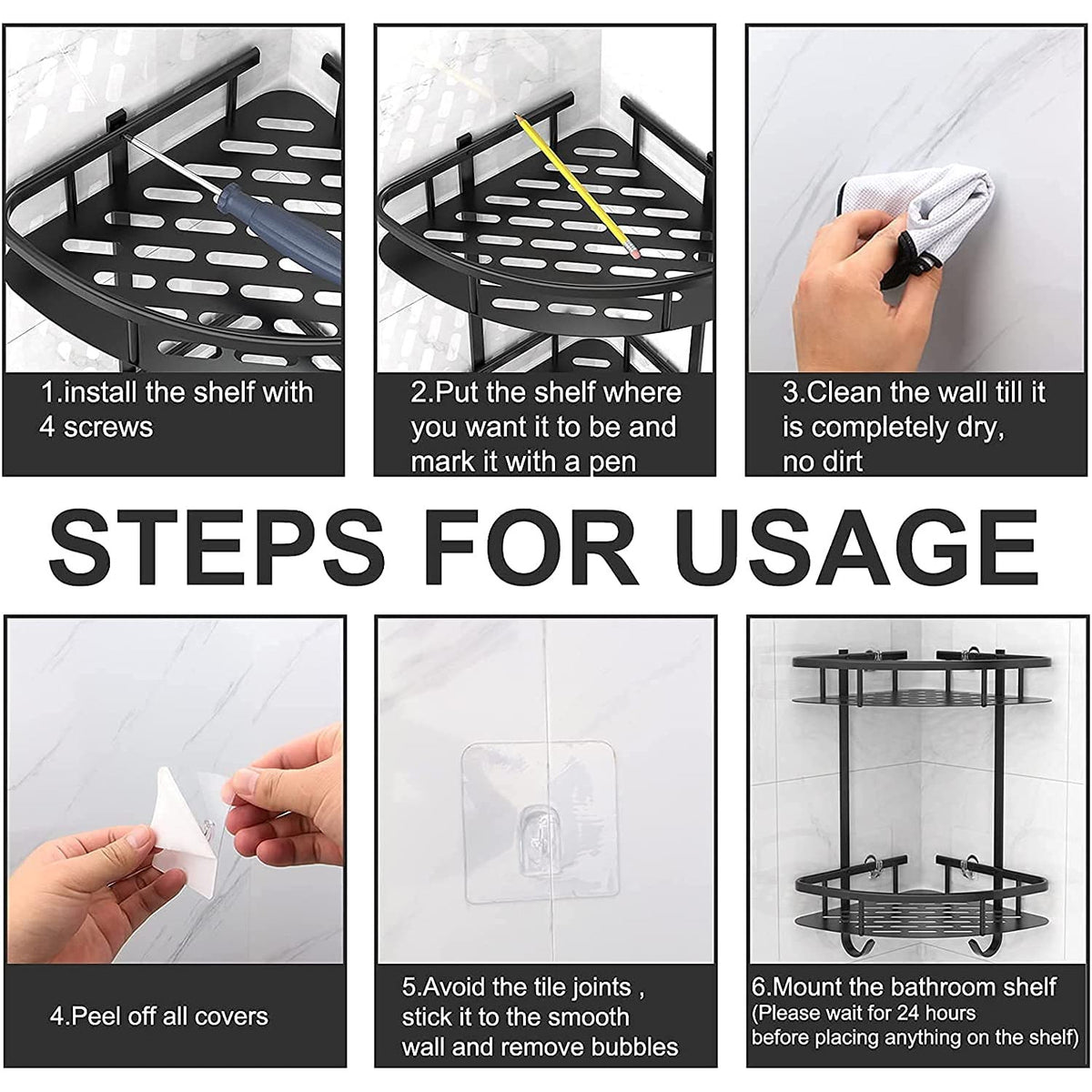 1.install the shelf with 4 screws

2.Put the shelf where you want it to be and mark it with a pen

3.Clean the wall till it is completely dry, no dirt

STEPS FOR USAGE

4.Peel off all covers

5.Avoid the tile joints , stick it to the smooth wall and remove bubbles

6.Mount the bathroom shelf
(Please wait for 24 hours before placing anything on the shelf)