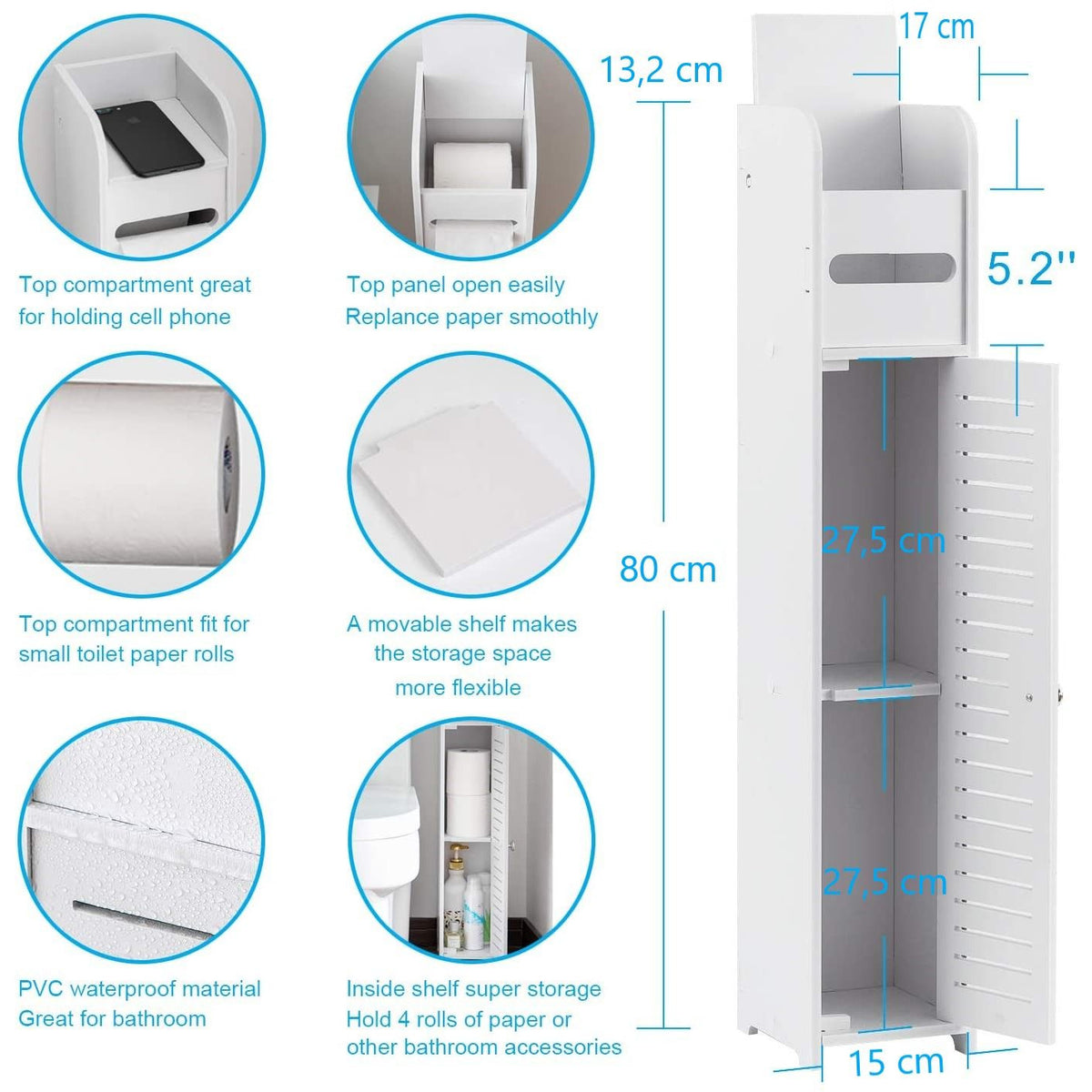 Top compartment great for holding cell phone

Top panel open easily Replance paper smoothly

Top compartment fit for small toilet paper rolls

A movable shelf makes the storage space more flexible

PVC waterproof material Great for bathroom

Inside shelf super storage Hold 4 rolls of paper or other bathroom accessories

13,2 cm

17 cm

5.2''

80 cm

27,5 cm

27,5 cm

15 cm