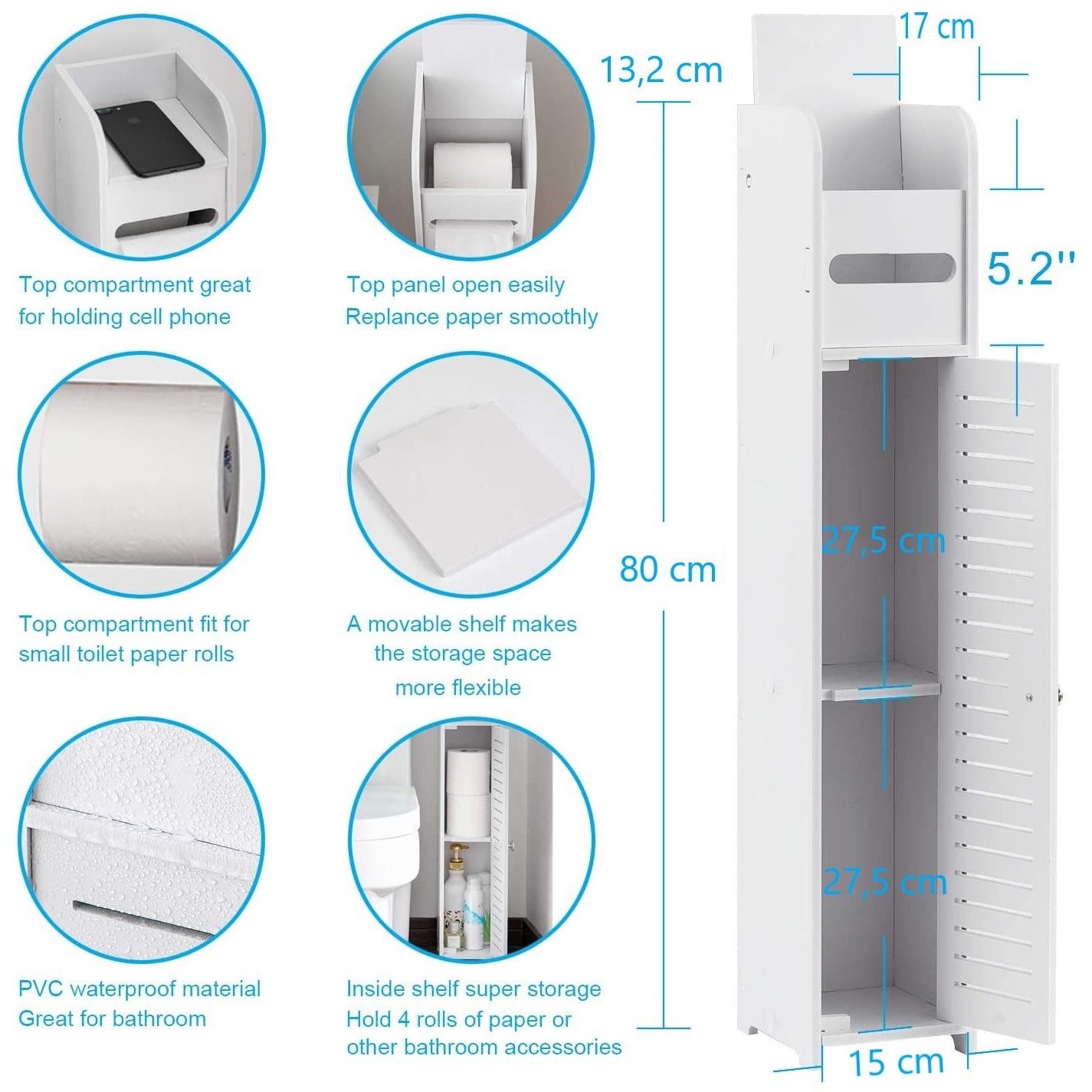 Top compartment great for holding cell phone

Top panel open easily Replance paper smoothly

Top compartment fit for small toilet paper rolls

A movable shelf makes the storage space more flexible

PVC waterproof material Great for bathroom

Inside shelf super storage Hold 4 rolls of paper or other bathroom accessories

13,2 cm

17 cm

5.2''

80 cm

27,5 cm

27,5 cm

15 cm