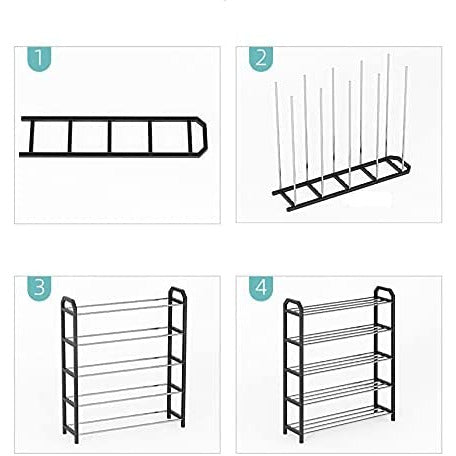 1

2

3

4