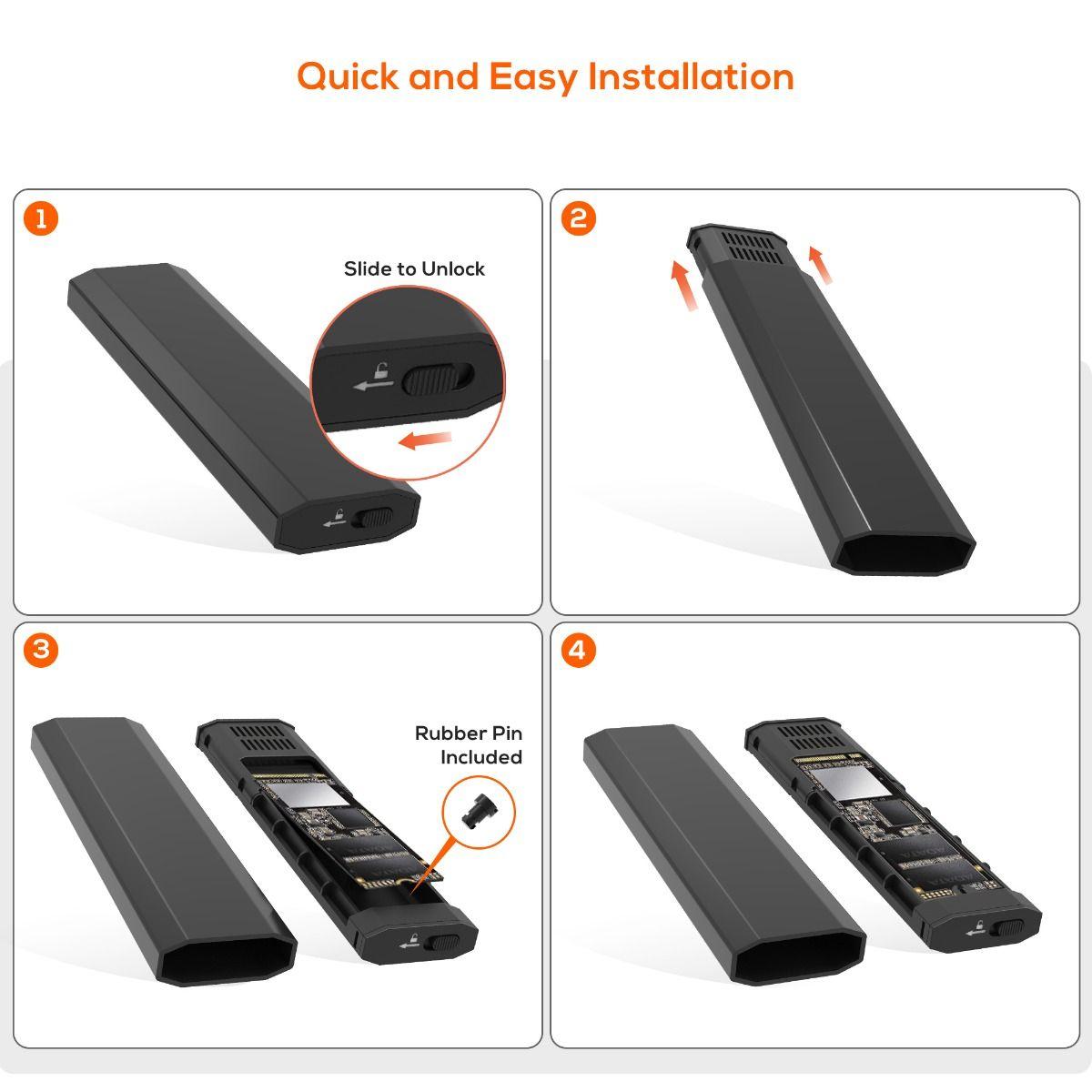 Quick and Easy Installation

1

Slide to Unlock

2

3

Rubber Pin Included

4