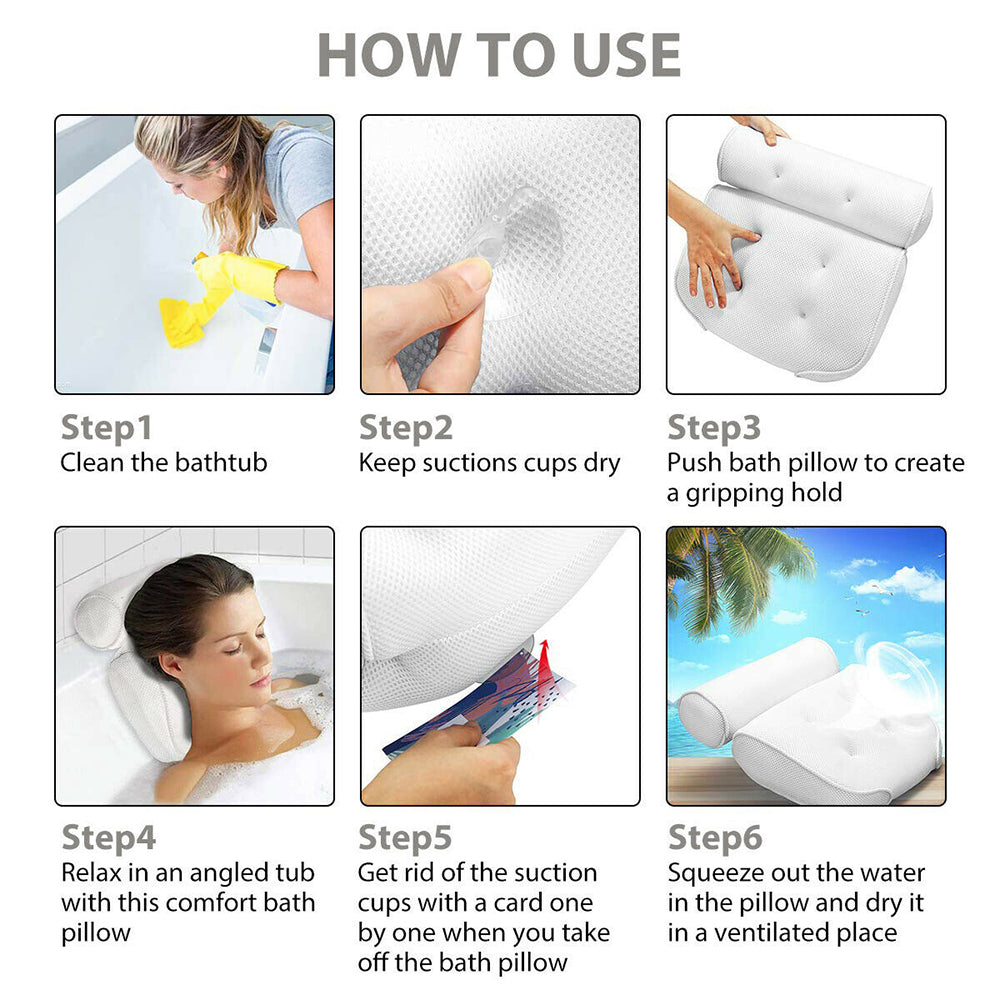 HOW TO USE

Step1
Clean the bathtub

Step2
Keep suctions cups dry

Step3
Push bath pillow to create a gripping hold

Step4
Relax in an angled tub with this comfort bath pillow

Step5
Get rid of the suction cups with a card one by one when you take off the bath pillow

Step6
Squeeze out the water in the pillow and dry it in a ventilated place