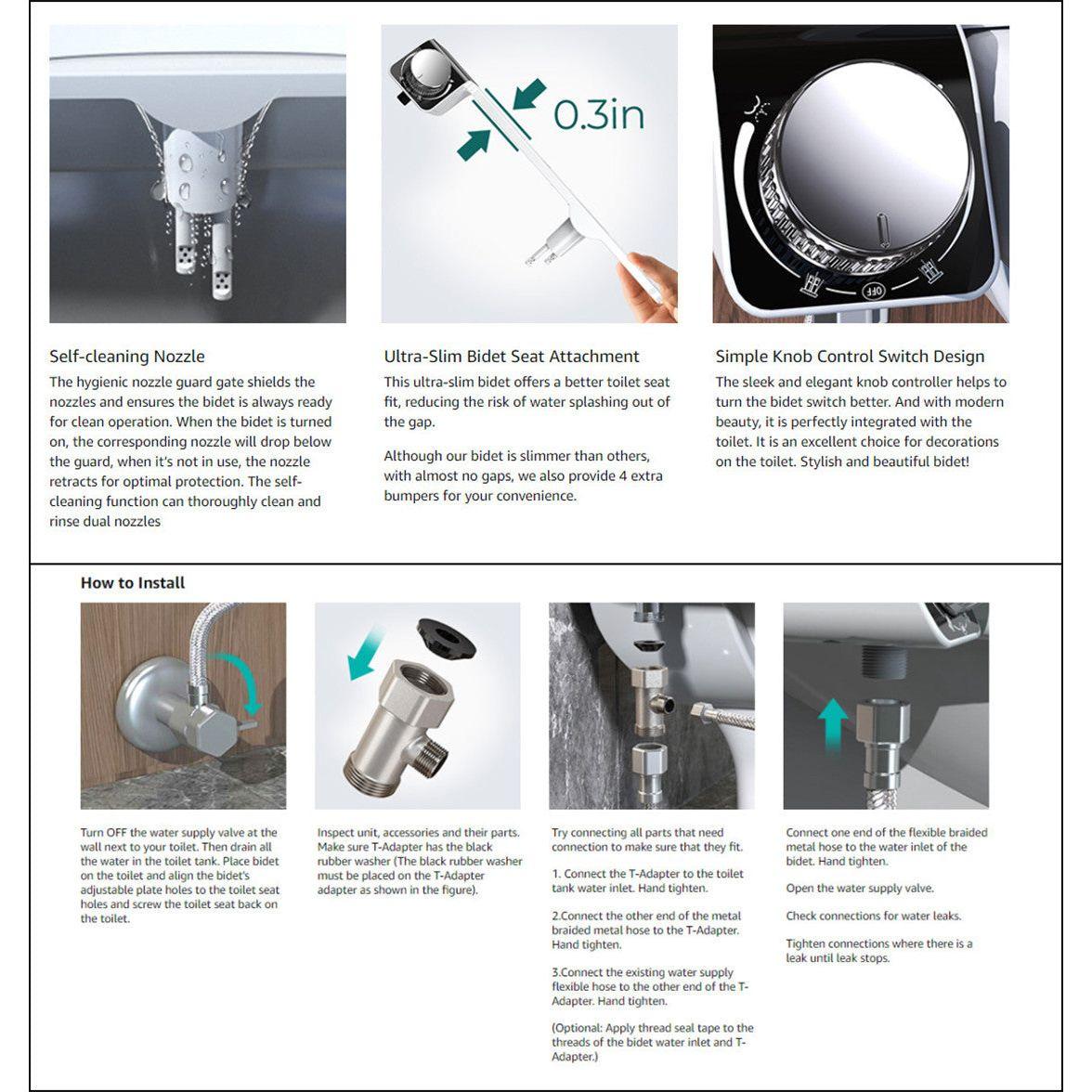 0.3in

OFF

Self-cleaning Nozzle
The hygienic nozzle guard gate shields the nozzles and ensures the bidet is always ready for clean operation. When the bidet is turned on, the corresponding nozzle will drop below the guard, when it's not in use, the nozzle retracts for optimal protection. The self-cleaning function can thoroughly clean and rinse dual nozzles

Ultra-Slim Bidet Seat Attachment
This ultra-slim bidet offers a better toilet seat fit, reducing the risk of water splashing out of the gap.

Although our bidet is slimmer than others, with almost no gaps, we also provide 4 extra bumpers for your convenience.

Simple Knob Control Switch Design
The sleek and elegant knob controller helps to turn the bidet switch better. And with modern beauty, it is perfectly integrated with the toilet. It is an excellent choice for decorations on the toilet. Stylish and beautiful bidet!

How to Install

Turn OFF the water supply valve at the wall next to your toilet. Then drain all the water in the toilet tank. Place bidet on the toilet and align the bidet's adjustable plate holes to the toilet seat holes and screw the toilet seat back on the toilet.

Inspect unit, accessories and their parts. Make sure T-Adapter has the black rubber washer (The black rubber washer must be placed on the T-Adapter adapter as shown in the figure).

Try connecting all parts that need connection to make sure that they fit.

1. Connect the T-Adapter to the toilet tank water inlet. Hand tighten.

2.Connect the other end of the metal braided metal hose to the T-Adapter. Hand tighten.

3.Connect the existing water supply flexible hose to the other end of the T-Adapter. Hand tighten.

(Optional: Apply thread seal tape to the threads of the bidet water inlet and T-Adapter.)

Connect one end of the flexible braided metal hose to the water inlet of the bidet. Hand tighten.

Open the water supply valve.

Check connections for water leaks.

Tighten connections where there is a leak until leak stops.