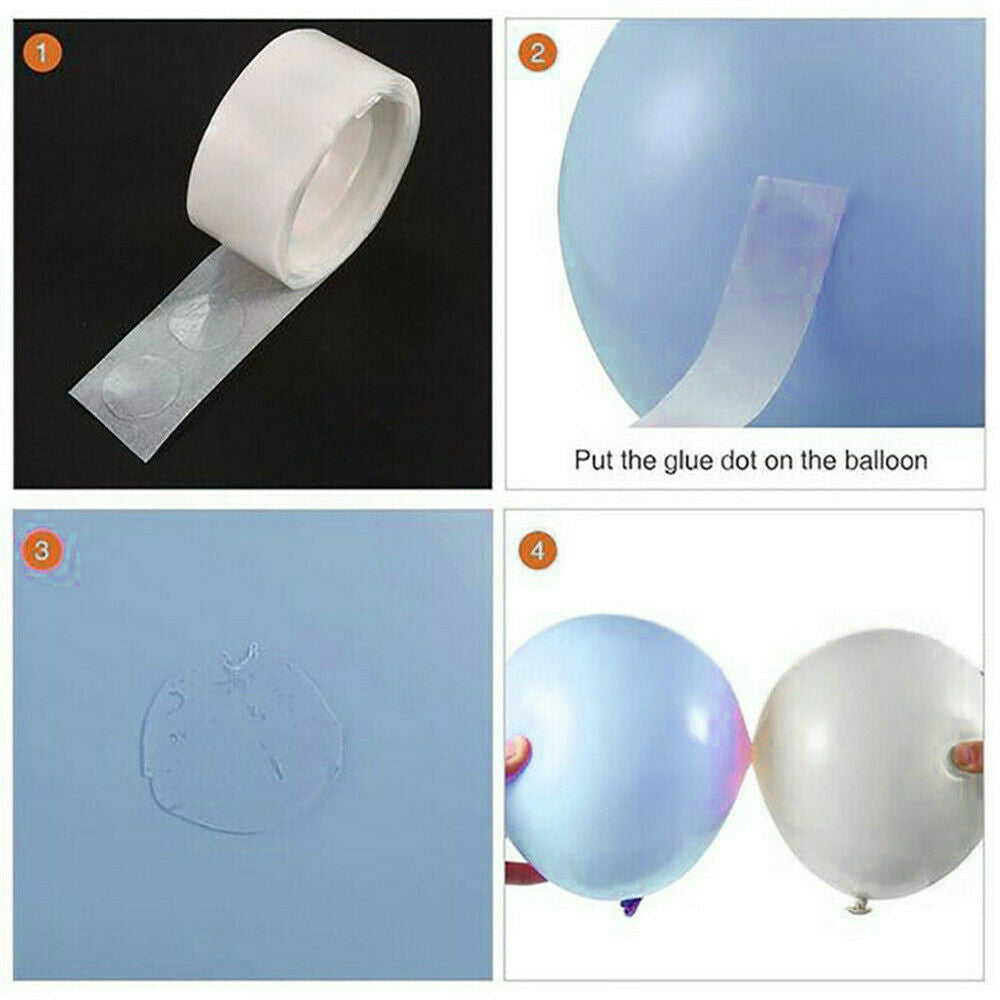 1

2

Put the glue dot on the balloon

3

4