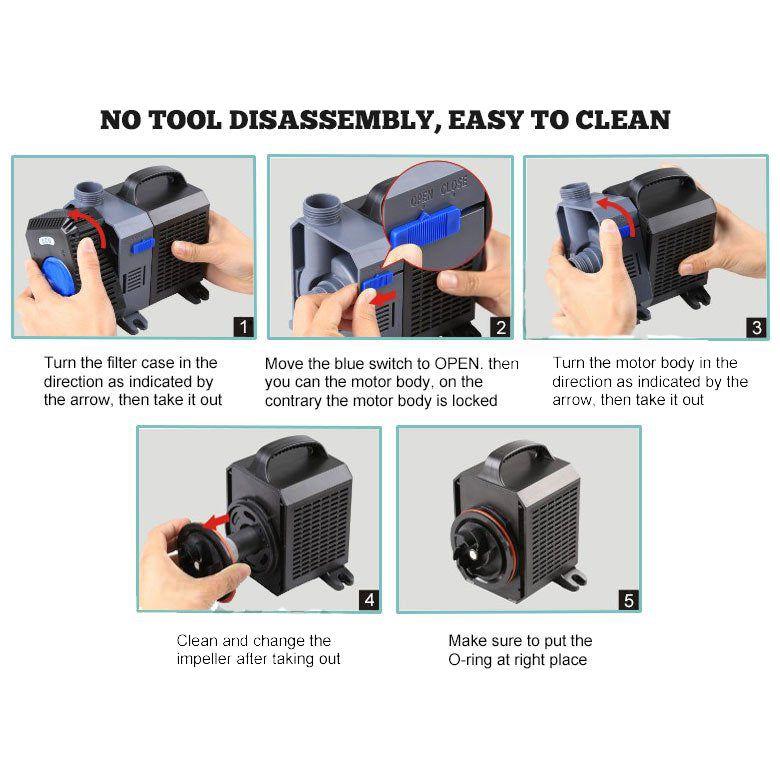 NO TOOL DISASSEMBLY, EASY TO CLEAN

1

Turn the filter case in the direction as indicated by the arrow, then take it out

OPEN CLOSE

2

Move the blue switch to OPEN. then you can the motor body, on the contrary the motor body is locked

3

Turn the motor body in the direction as indicated by the arrow, then take it out

4

Clean and change the impeller after taking out

5

Make sure to put the O-ring at right place