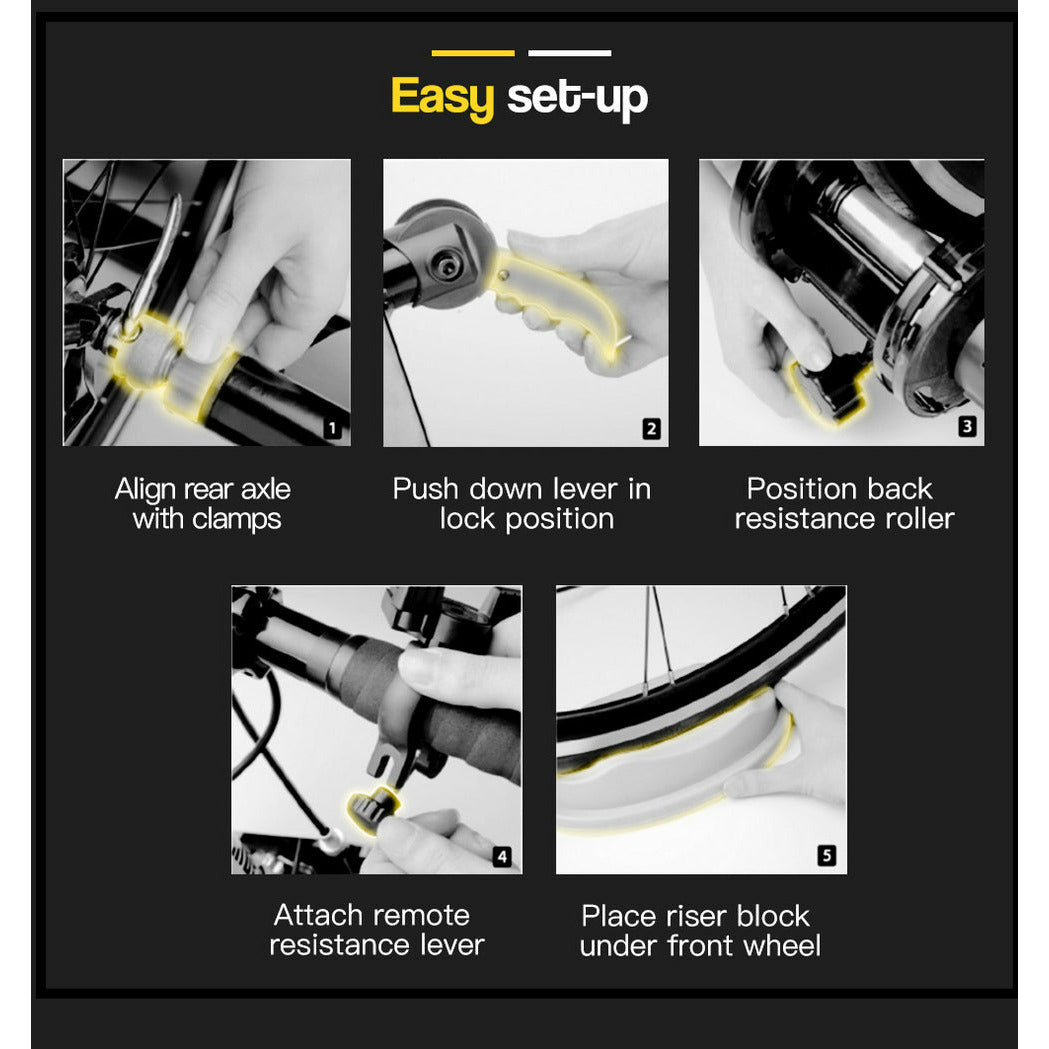 Easy set-up

1

Align rear axle with clamps

2

Push down lever in lock position

3

Position back resistance roller

4

Attach remote resistance lever

5

Place riser block under front wheel