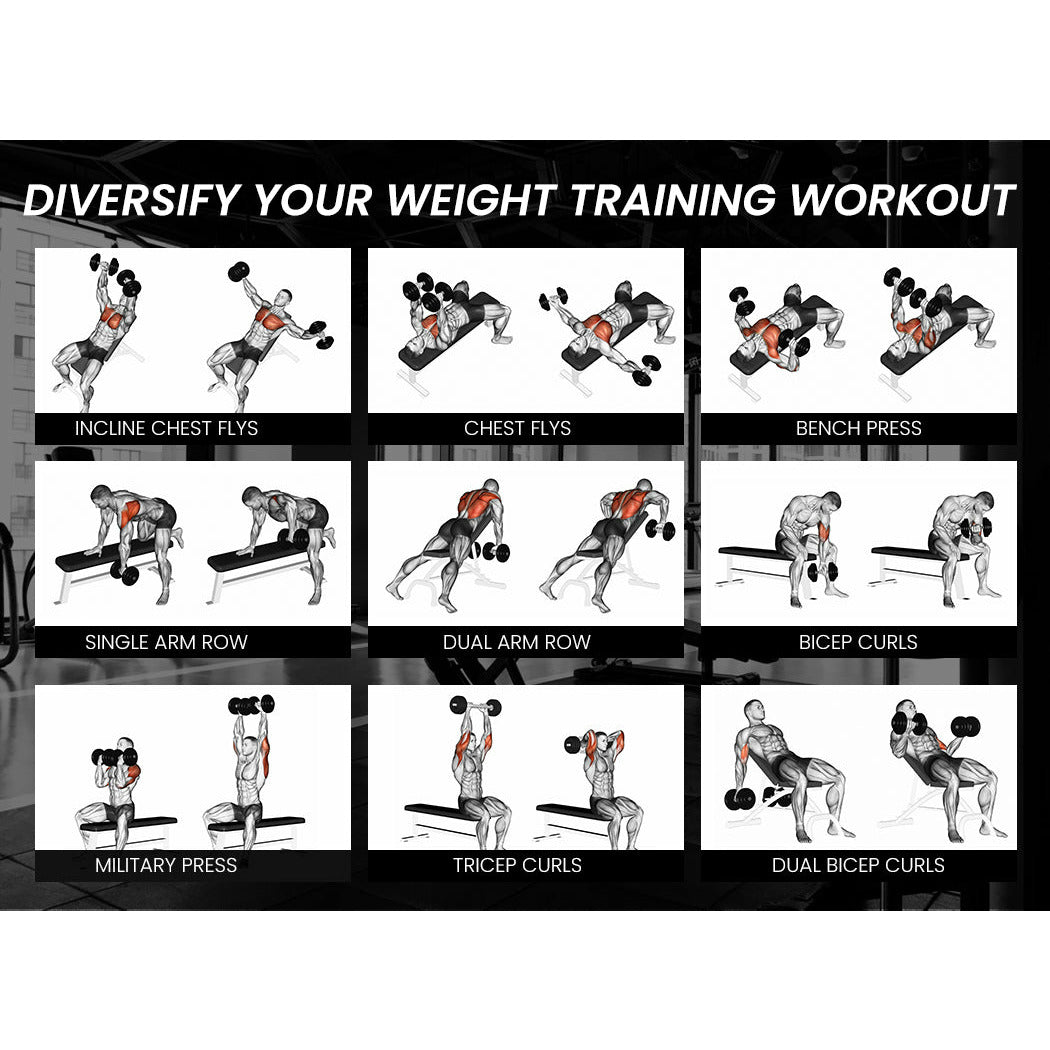 DIVERSIFY YOUR WEIGHT TRAINING WORKOUT

INCLINE CHEST FLYS

CHEST FLYS

BENCH PRESS

SINGLE ARM ROW

DUAL ARM ROW

BICEP CURLS

MILITARY PRESS

TRICEP CURLS

DUAL BICEP CURLS