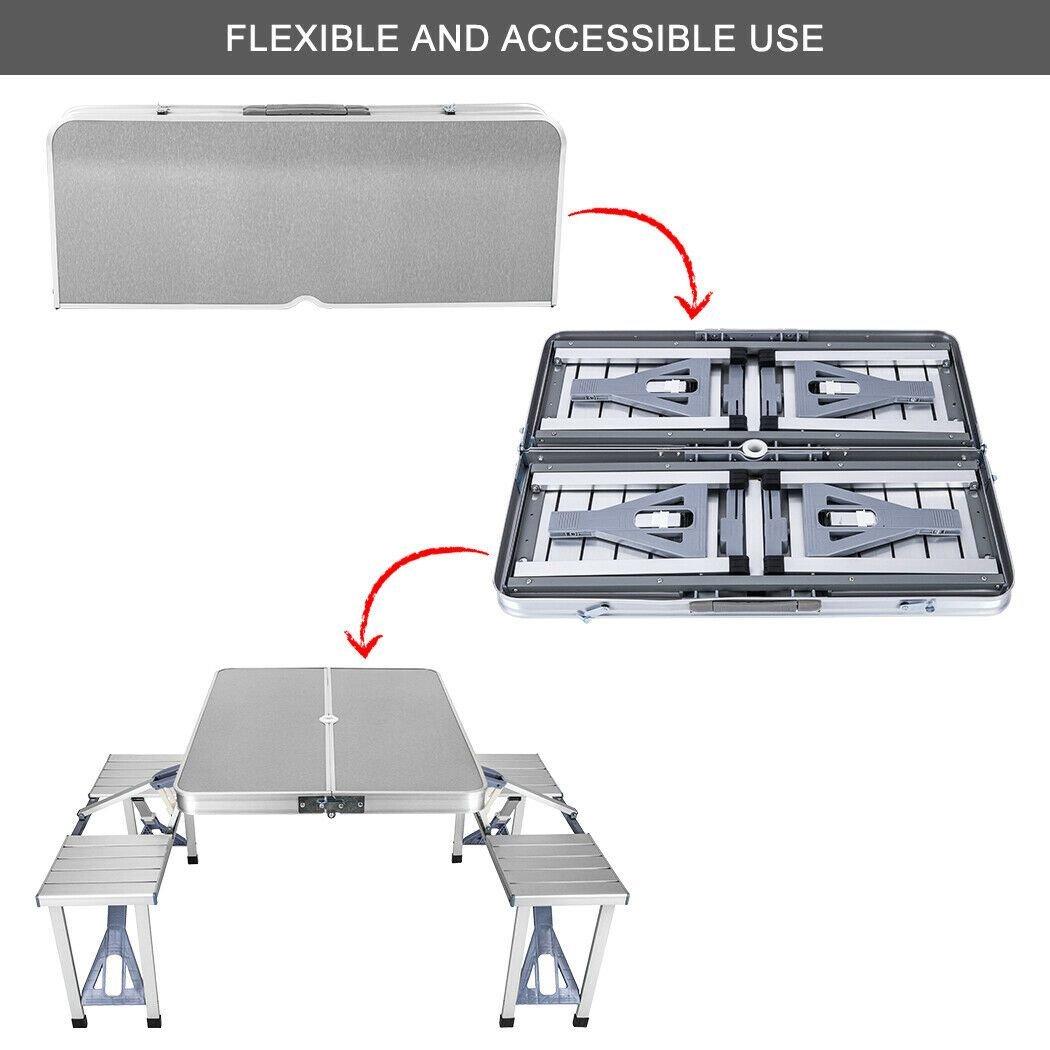 FLEXIBLE AND ACCESSIBLE USE