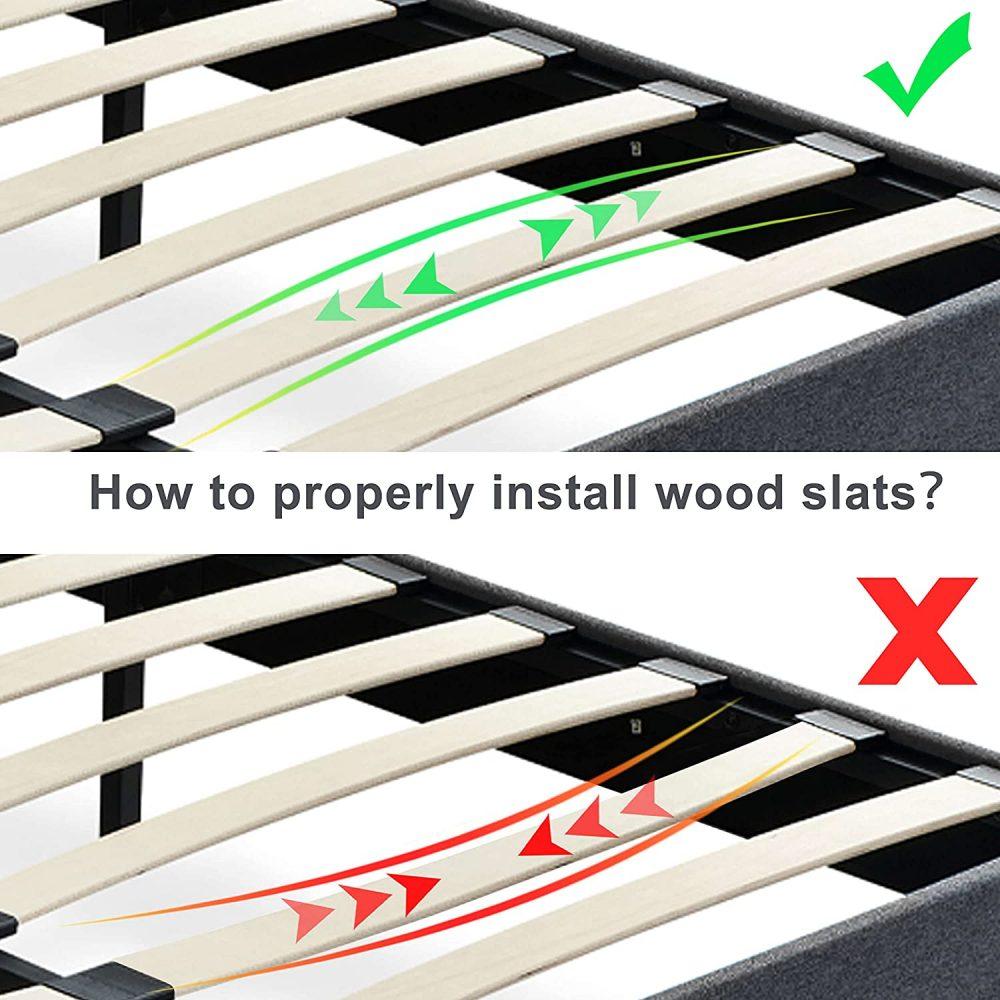 How to properly install wood slats?