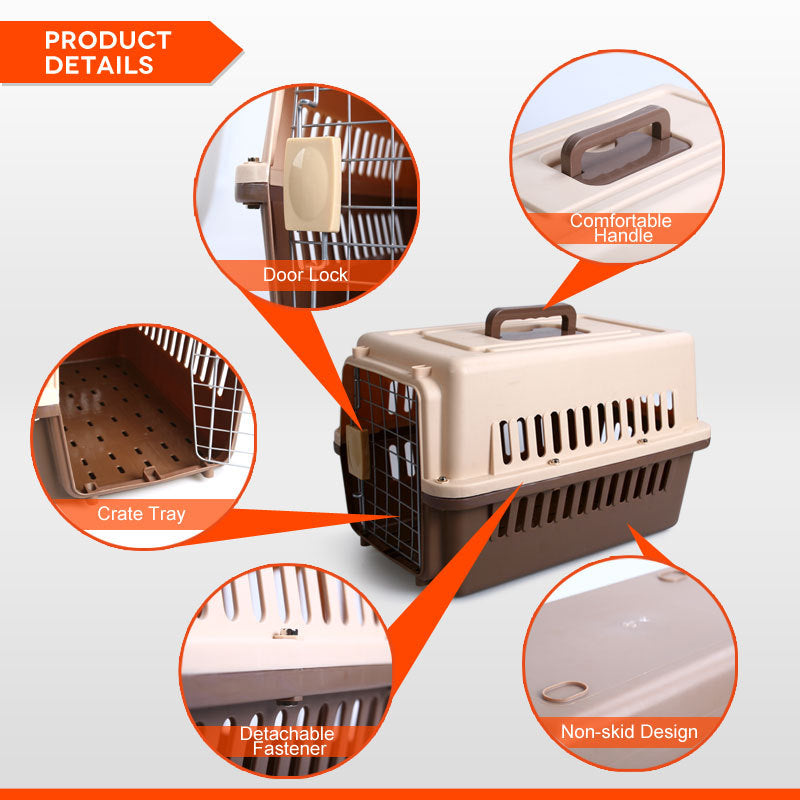 PRODUCT DETAILS

Door Lock

Comfortable Handle

Crate Tray

Detachable Fastener

Non-skid Design