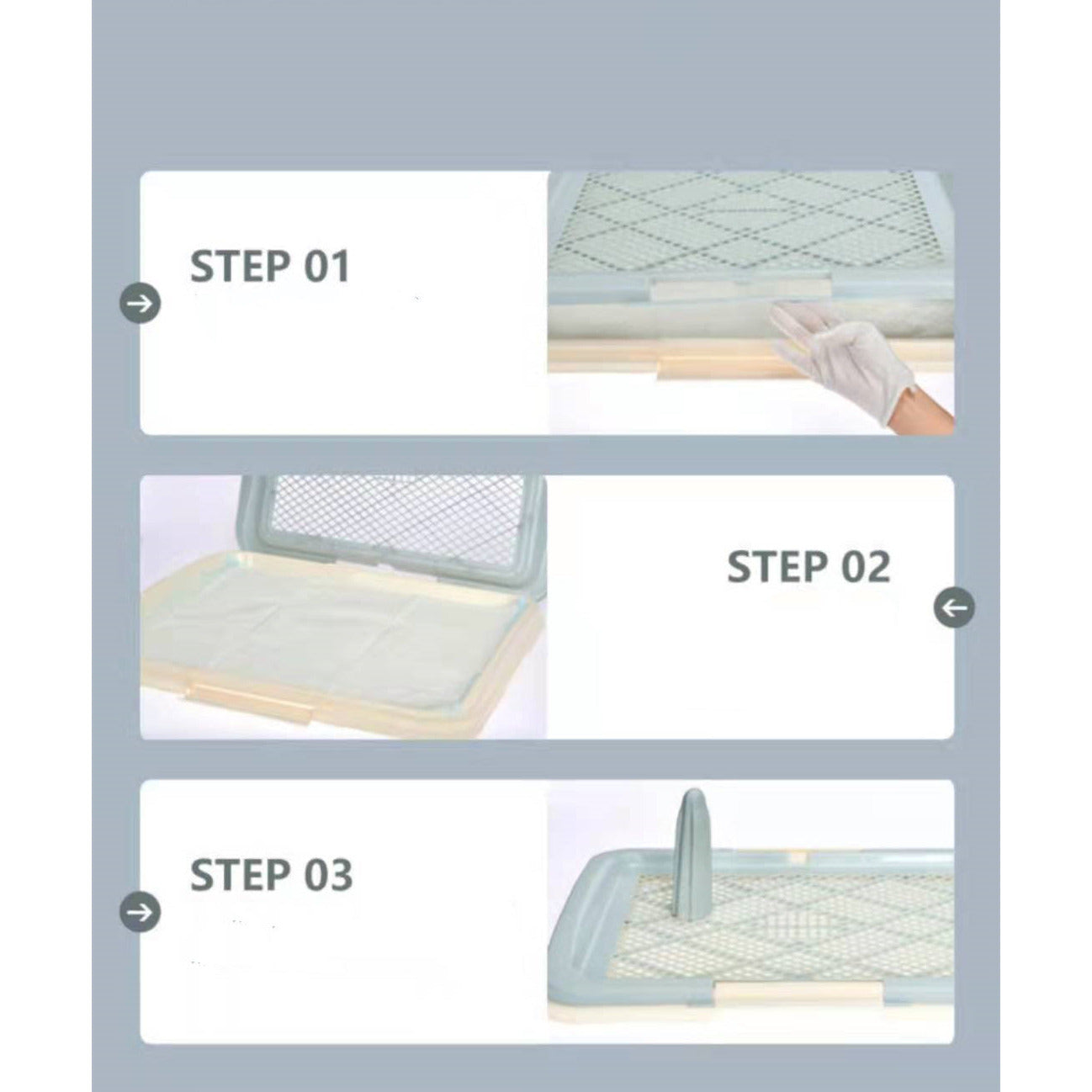 STEP 01

STEP 02

STEP 03