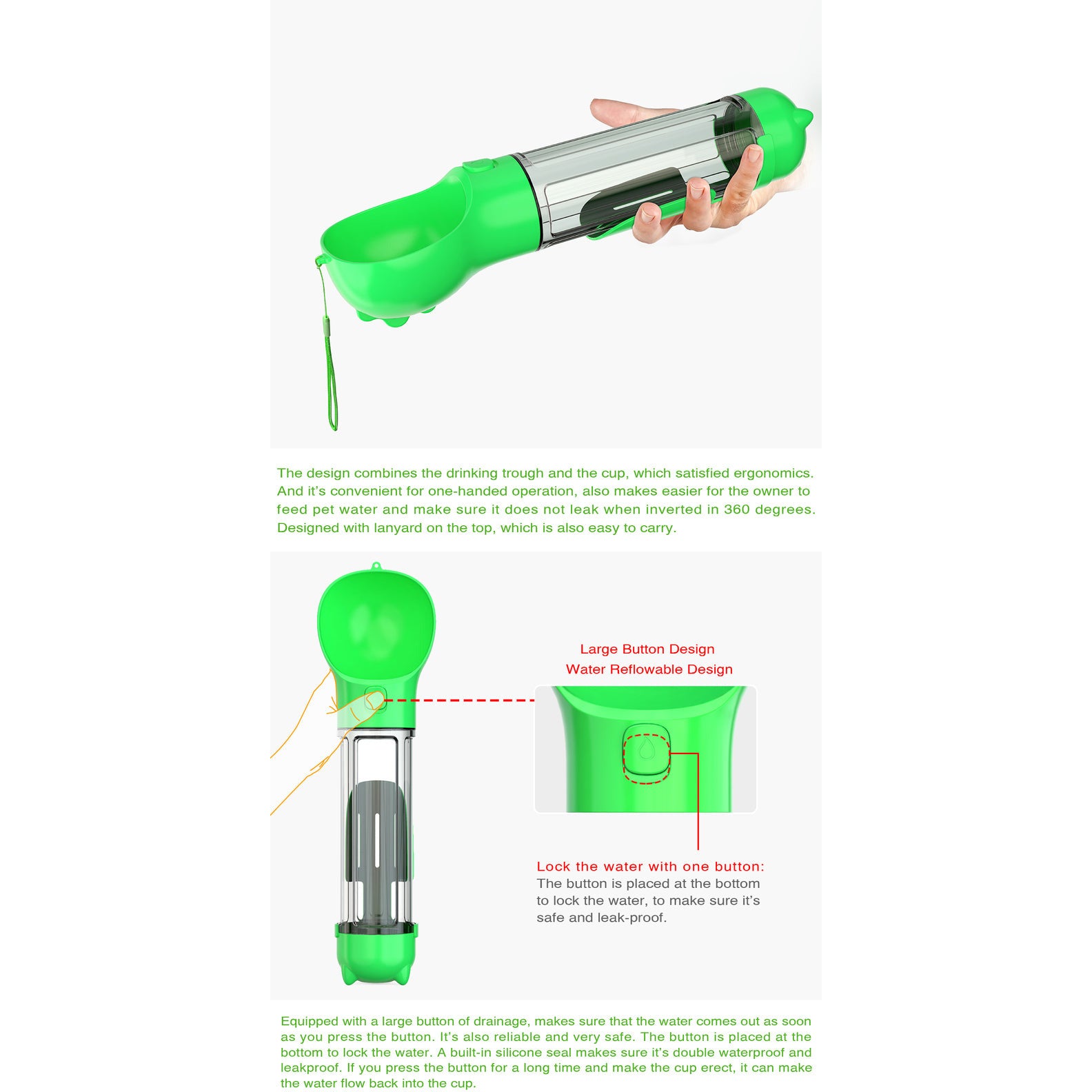 The design combines the drinking trough and the cup, which satisfied ergonomics. And it's convenient for one-handed operation, also makes easier for the owner to feed pet water and make sure it does not leak when inverted in 360 degrees. Designed with lanyard on the top, which is also easy to carry.

Large Button Design
Water Reflowable Design

Lock the water with one button:
The button is placed at the bottom to lock the water, to make sure it's safe and leak-proof.

Equipped with a large button of drainage, makes sure that the water comes out as soon as you press the button. It's also reliable and very safe. The button is placed at the bottom to lock the water. A built-in silicone seal makes sure it's double waterproof and leakproof. If you press the button for a long time and make the cup erect, it can make the water flow back into the cup.