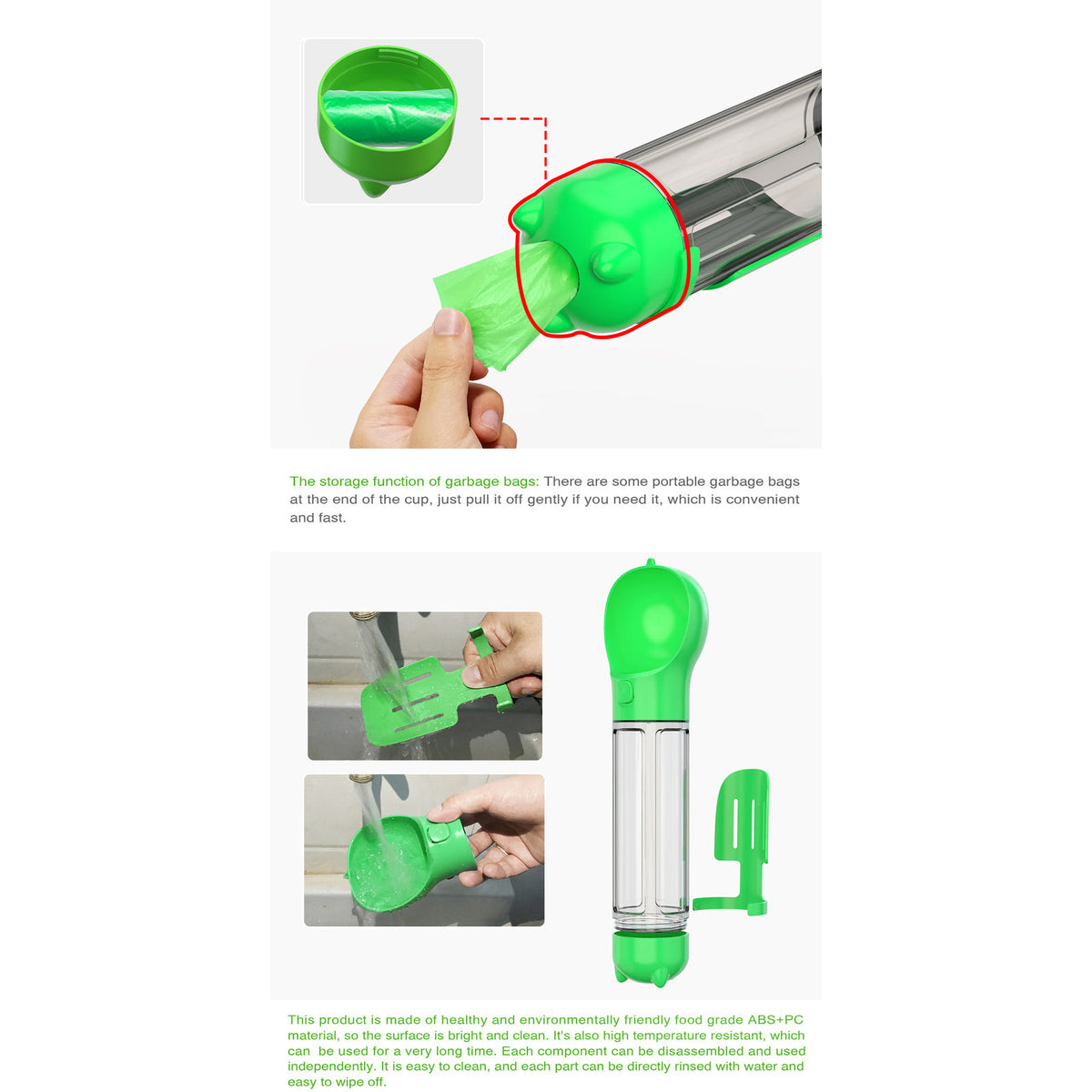 The storage function of garbage bags: There are some portable garbage bags at the end of the cup, just pull it off gently if you need it, which is convenient and fast.

This product is made of healthy and environmentally friendly food grade ABS+PC material, so the surface is bright and clean. It's also high temperature resistant, which can be used for a very long time. Each component can be disassembled and used independently. It is easy to clean, and each part can be directly rinsed with water and easy to wipe off.