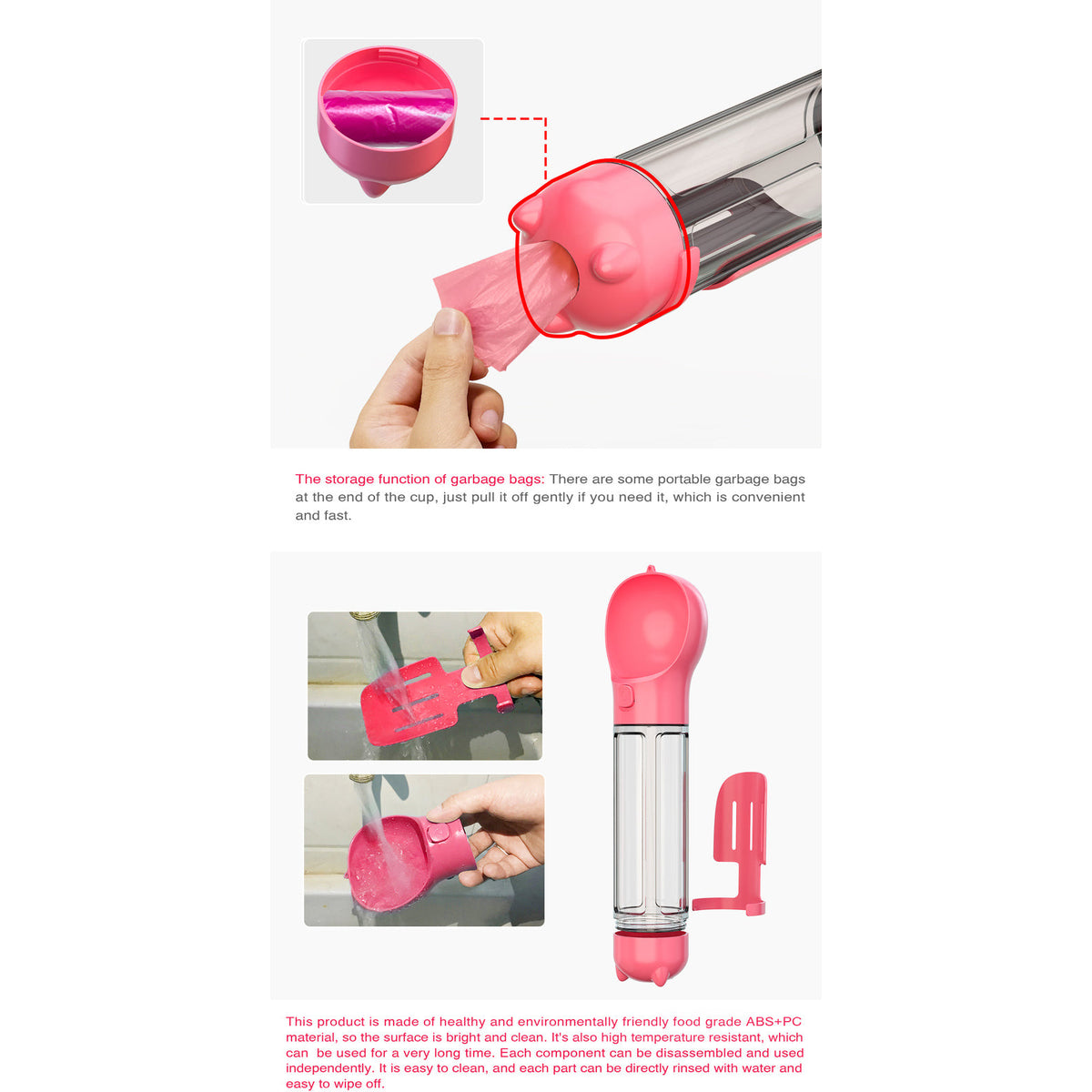 The storage function of garbage bags: There are some portable garbage bags at the end of the cup, just pull it off gently if you need it, which is convenient and fast.

This product is made of healthy and environmentally friendly food grade ABS+PC material, so the surface is bright and clean. It's also high temperature resistant, which can be used for a very long time. Each component can be disassembled and used independently. It is easy to clean, and each part can be directly rinsed with water and easy to wipe off.